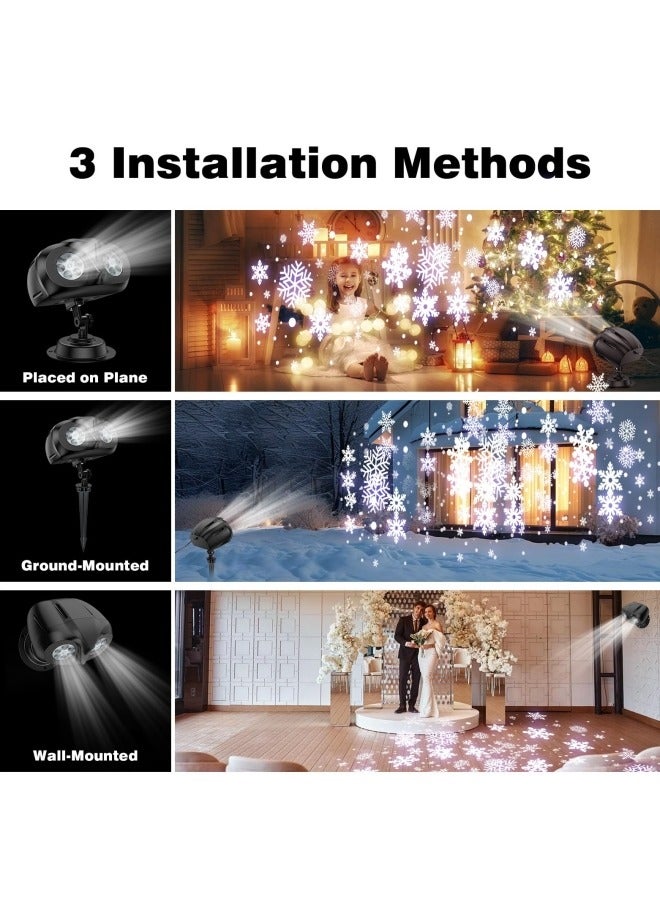 3 Installation Methods

Placed on Plane

Ground-Mounted

Wall-Mounted