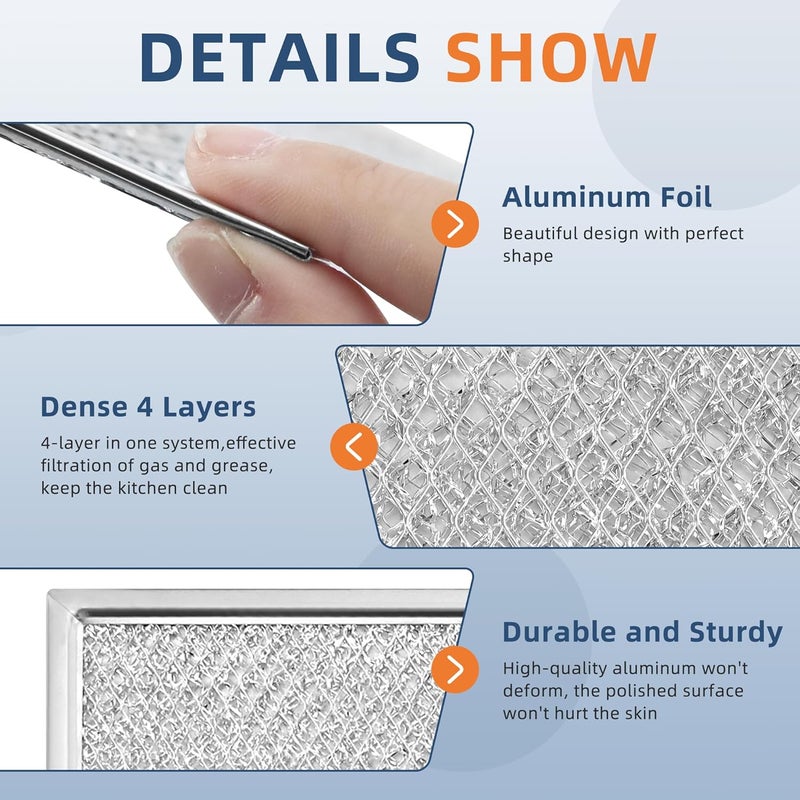 DETAILS SHOW

Aluminum Foil

Beautiful design with perfect shape

Dense 4 Layers

4-layer in one system,effective filtration of gas and grease, keep the kitchen clean

Durable and Sturdy

High-quality aluminum won't deform, the polished surface won't hurt the skin