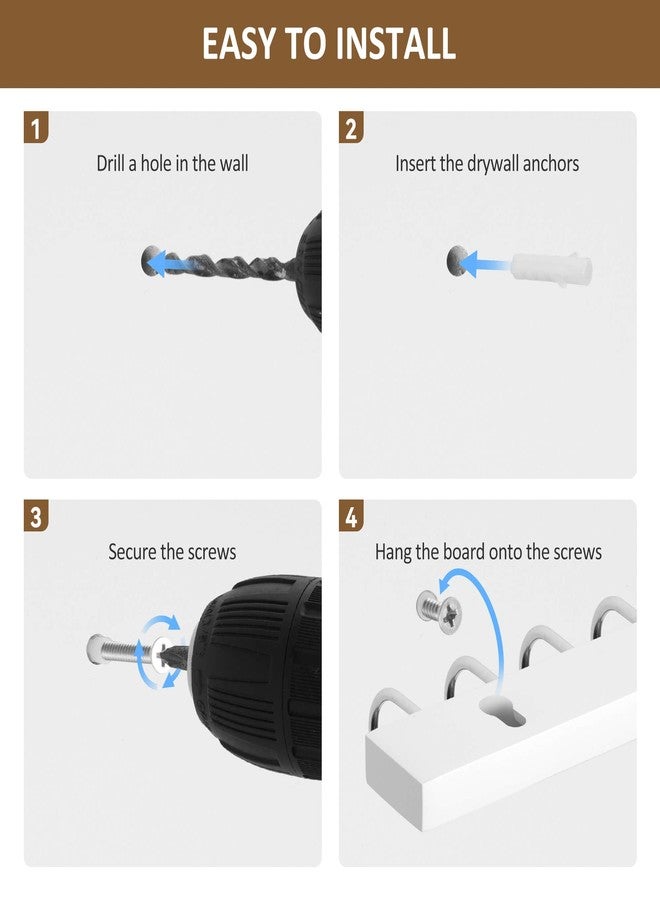 EASY TO INSTALL

1
Drill a hole in the wall

2
Insert the drywall anchors

3
Secure the screws

4
Hang the board onto the screws