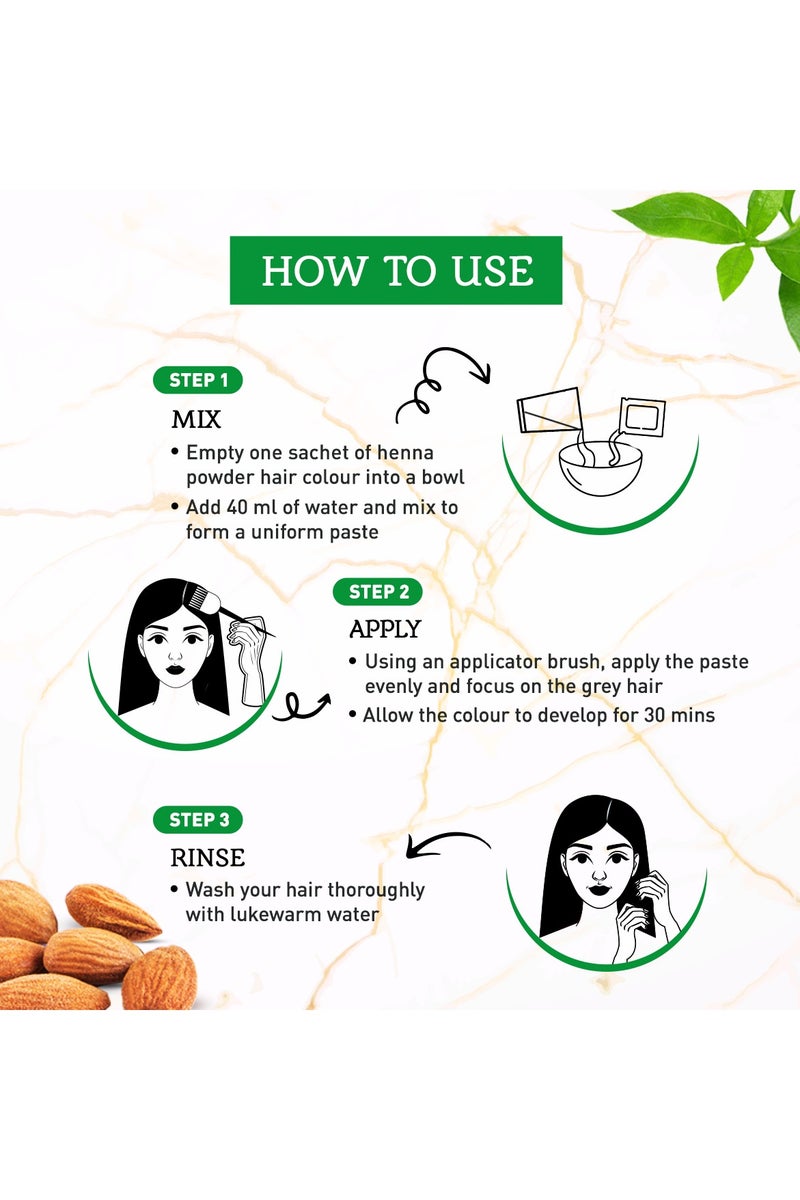 HOW TO USE

STEP 1

MIX

• Empty one sachet of henna powder hair colour into a bowl

• Add 40 ml of water and mix to form a uniform paste

STEP 2

APPLY

• Using an applicator brush, apply the paste evenly and focus on the grey hair

• Allow the colour to develop for 30 mins

STEP 3

RINSE

• Wash your hair thoroughly with lukewarm water