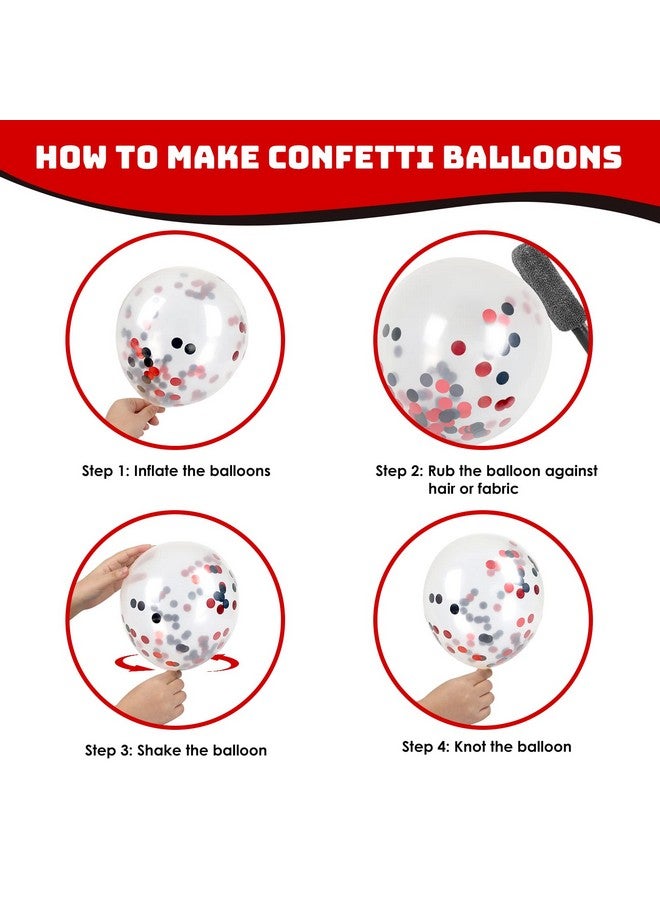 HOW TO MAKE CONFETTI BALLOONS

Step 1: Inflate the balloons

Step 2: Rub the balloon against hair or fabric

Step 3: Shake the balloon

Step 4: Knot the balloon