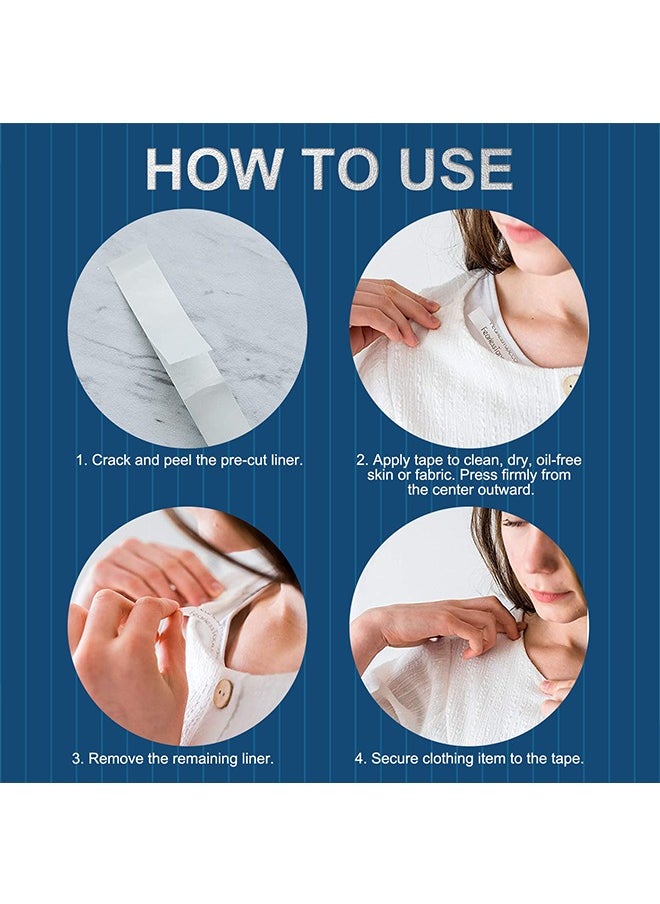 HOW TO USE

1. Crack and peel the pre-cut liner.

2. Apply tape to clean, dry, oil-free skin or fabric. Press firmly from the center outward.

3. Remove the remaining liner.

4. Secure clothing item to the tape.