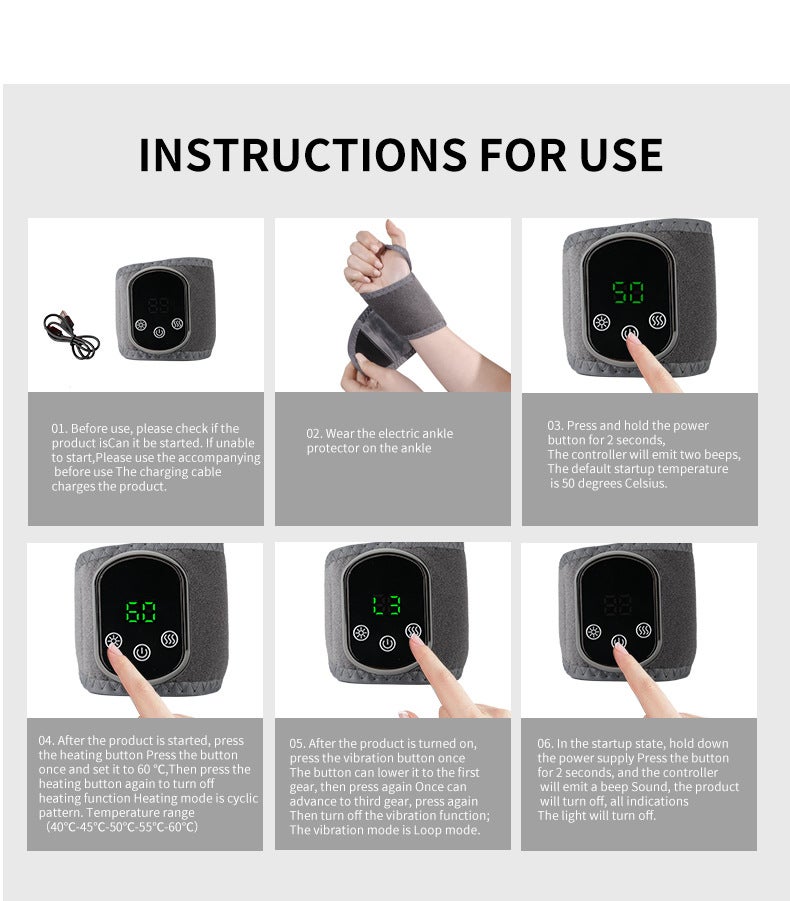 INSTRUCTIONS FOR USE

50

01. Before use, please check if the product isCan it be started. If unable to start,Please use the accompanying before use The charging cable charges the product.

02. Wear the electric ankle protector on the ankle

03. Press and hold the power button for 2 seconds, The controller will emit two beeps, The default startup temperature is 50 degrees Celsius.

60

L3

04. After the product is started, press the heating button Press the button once and set it to 60 °C,Then press the heating button again to turn off heating function Heating mode is cyclic pattern. Temperature range (40°C-45°C-50°C-55°C-60°C)

05. After the product is turned on, press the vibration button once The button can lower it to the first gear, then press again Once can advance to third gear, press again Then turn off the vibration function; The vibration mode is Loop mode.

06. In the startup state, hold down the power supply Press the button for 2 seconds, and the controller will emit a beep Sound, the product will turn off, all indications The light will turn off.