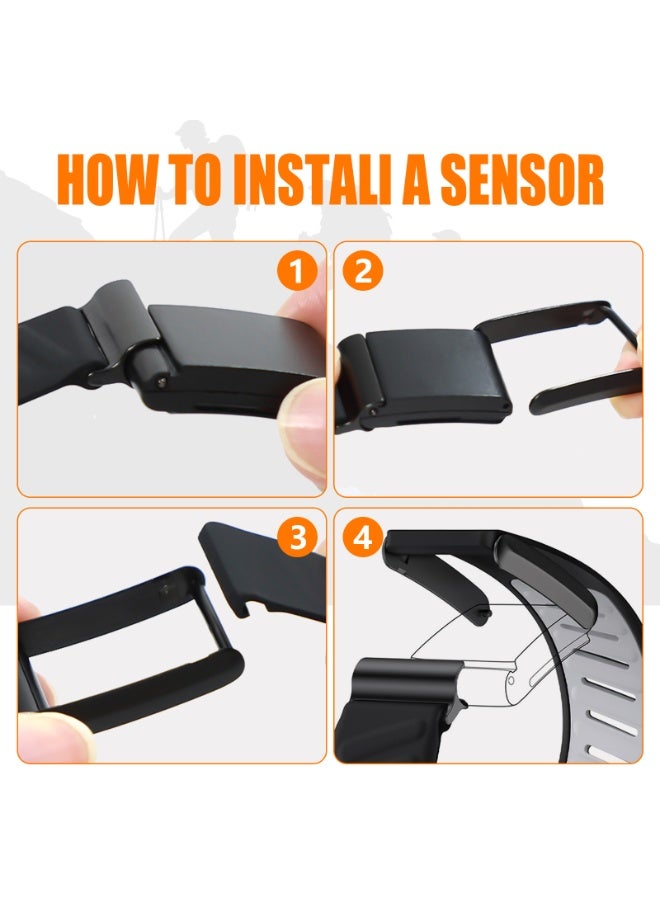 HOW TO INSTALI A SENSOR

1

2

3

4