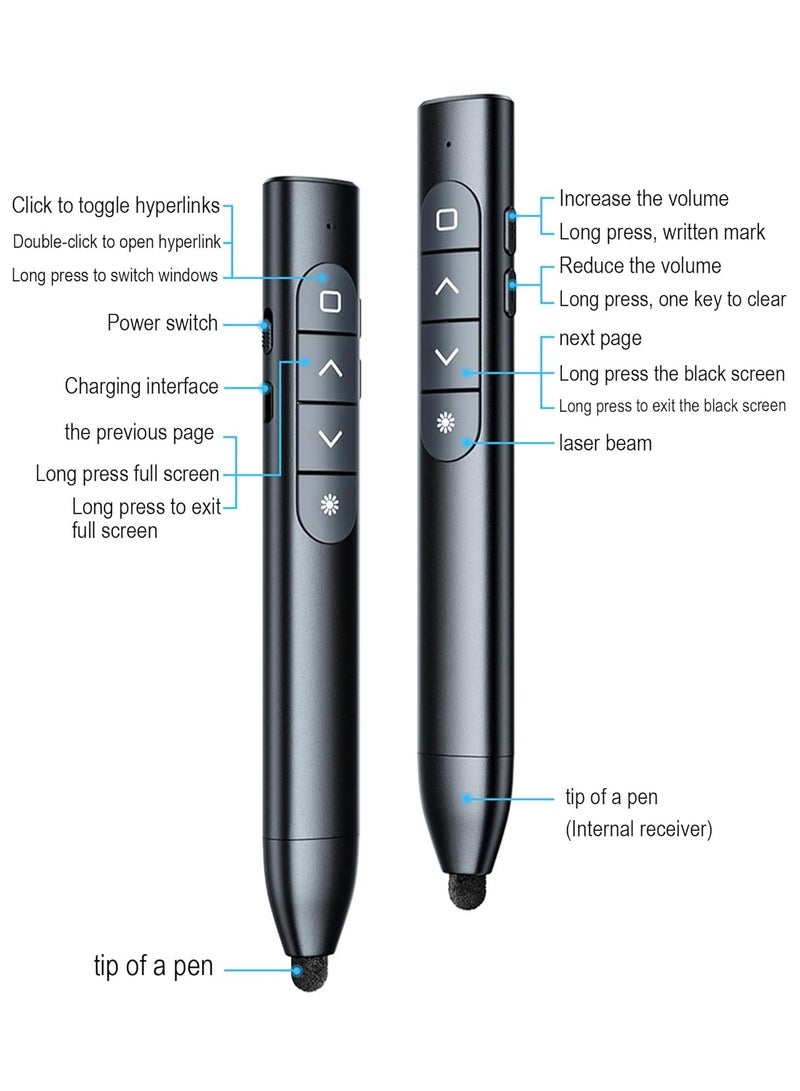 Click to toggle hyperlinks
Double-click to open hyperlink
Long press to switch windows

Power switch

Charging interface

the previous page
Long press full screen
Long press to exit full screen

tip of a pen

Increase the volume
Long press, written mark
Reduce the volume
Long press, one key to clear
next page
Long press the black screen
Long press to exit the black screen
laser beam

tip of a pen
(Internal receiver)