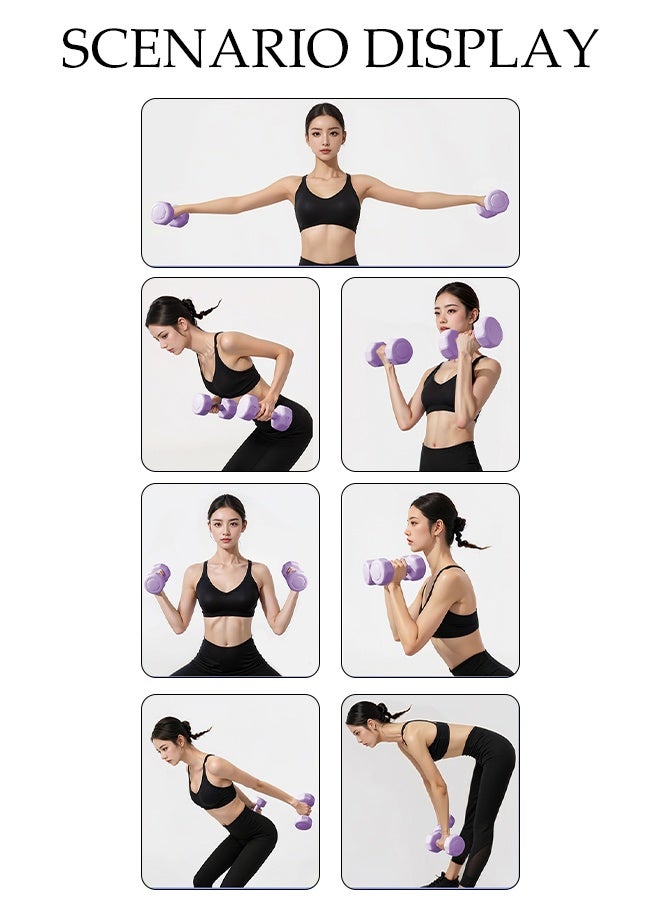 SCENARIO DISPLAY