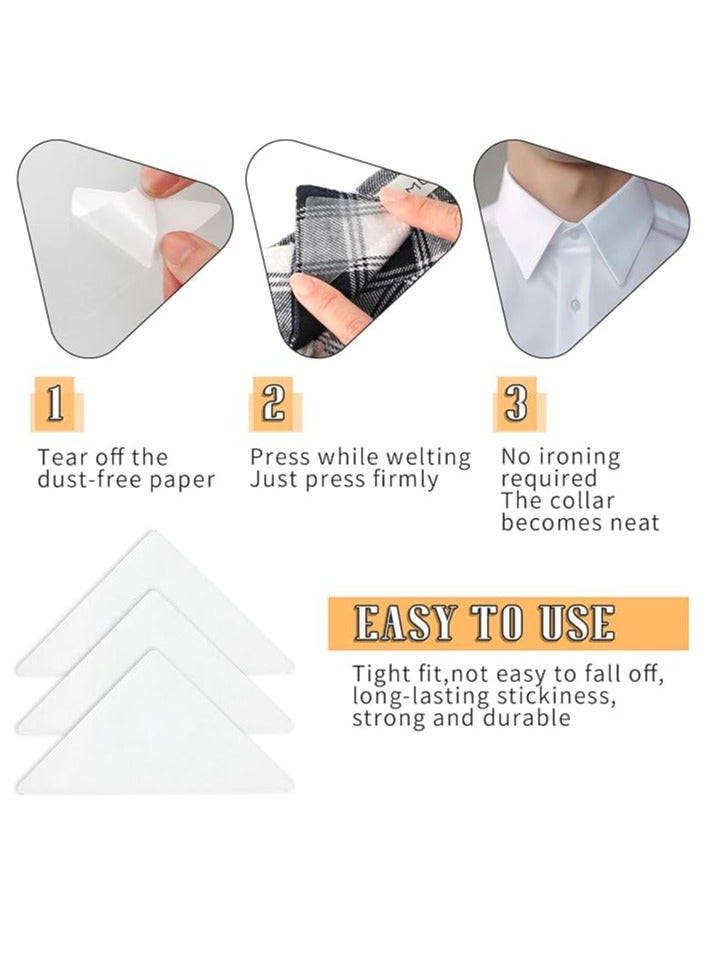 1

Tear off the dust-free paper

2

Press while welting
Just press firmly

3

No ironing required
The collar becomes neat

EASY TO USE

Tight fit,not easy to fall off, long-lasting stickiness, strong and durable