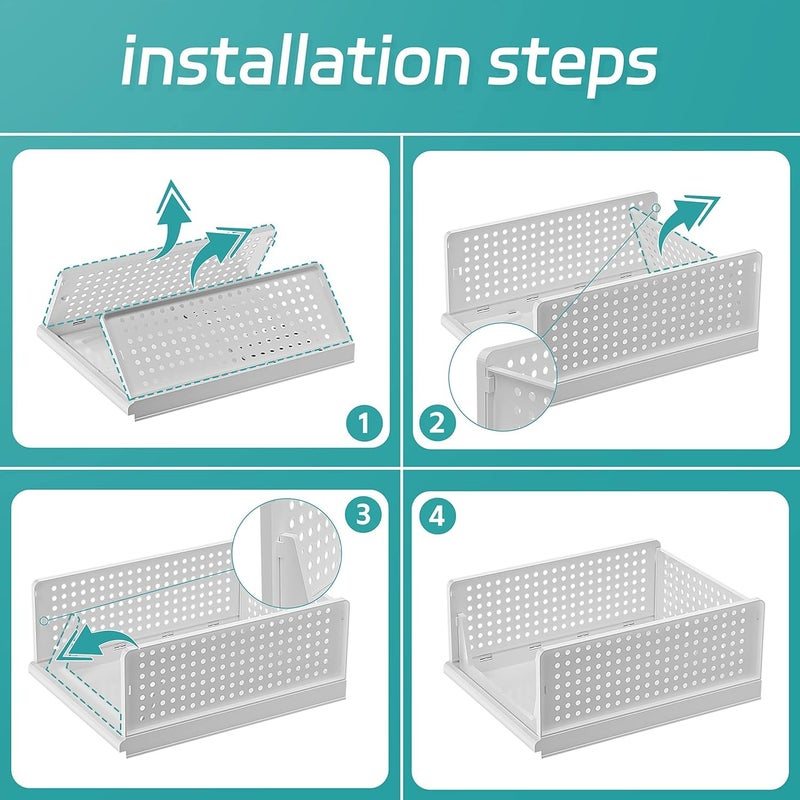 installation steps

1

2

3

4