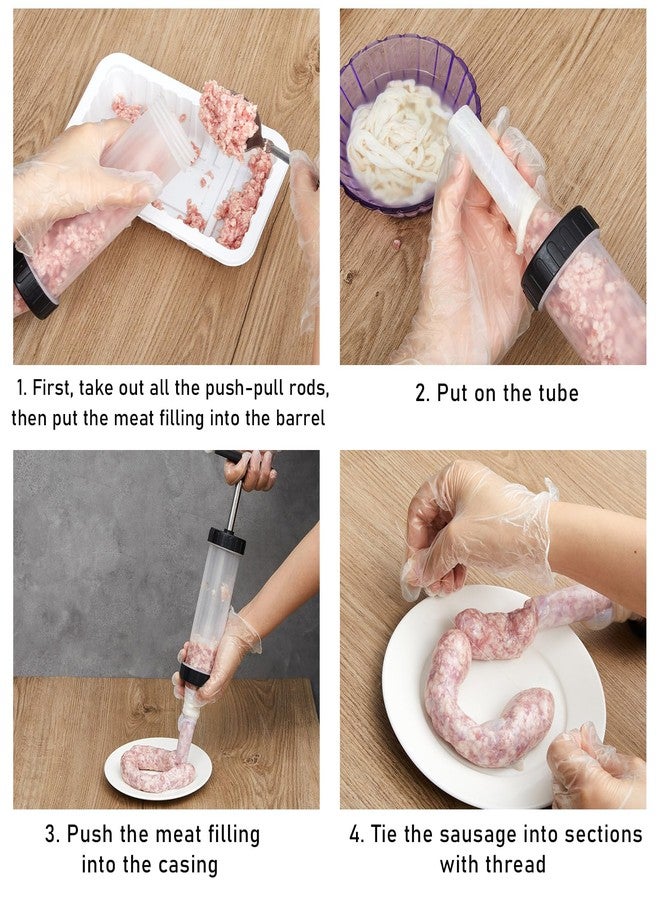 1. First, take out all the push-pull rods, then put the meat filling into the barrel

2. Put on the tube

3. Push the meat filling into the casing

4. Tie the sausage into sections with thread