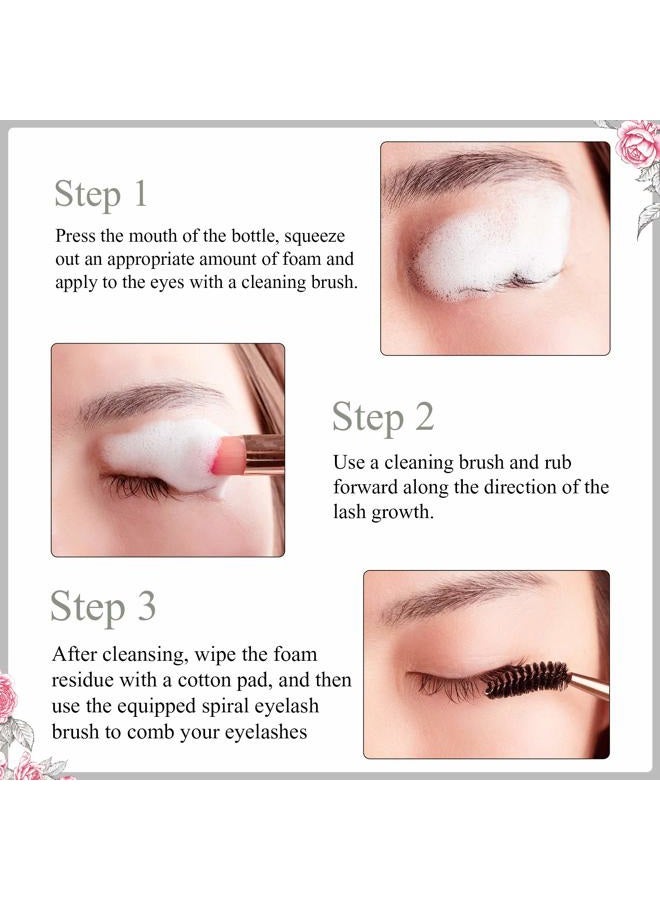 Step 1

Press the mouth of the bottle, squeeze out an appropriate amount of foam and apply to the eyes with a cleaning brush.

Step 2

Use a cleaning brush and rub forward along the direction of the lash growth.

Step 3

After cleansing, wipe the foam residue with a cotton pad, and then use the equipped spiral eyelash brush to comb your eyelashes