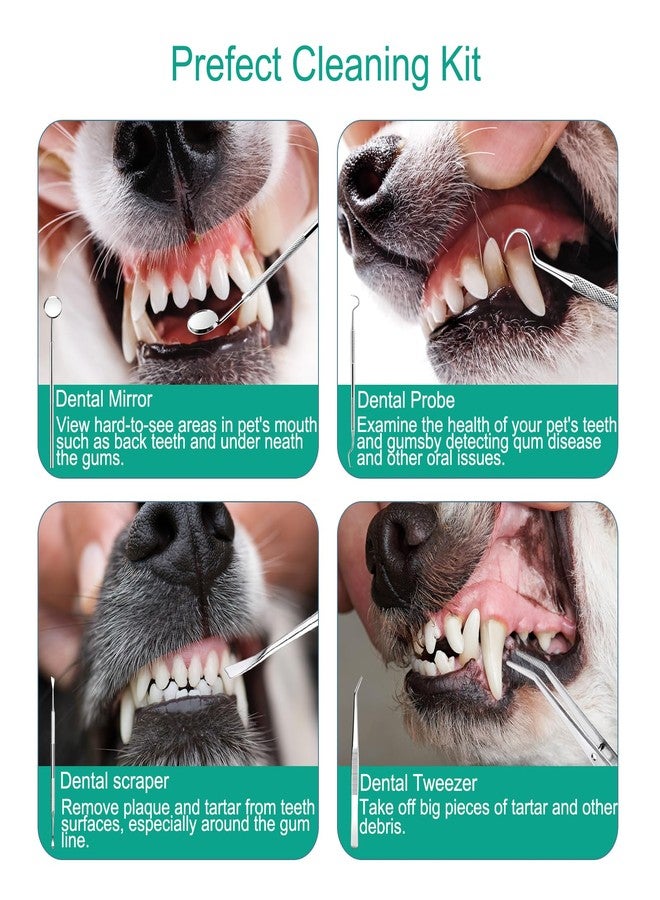 Prefect Cleaning Kit

Dental Mirror
View hard-to-see areas in pet's mouth such as back teeth and under neath the gums.

Dental Probe
Examine the health of your pet's teeth and gumsby detecting gum disease and other oral issues.

Dental scraper
Remove plaque and tartar from teeth surfaces, especially around the gum line.

Dental Tweezer
Take off big pieces of tartar and other debris.