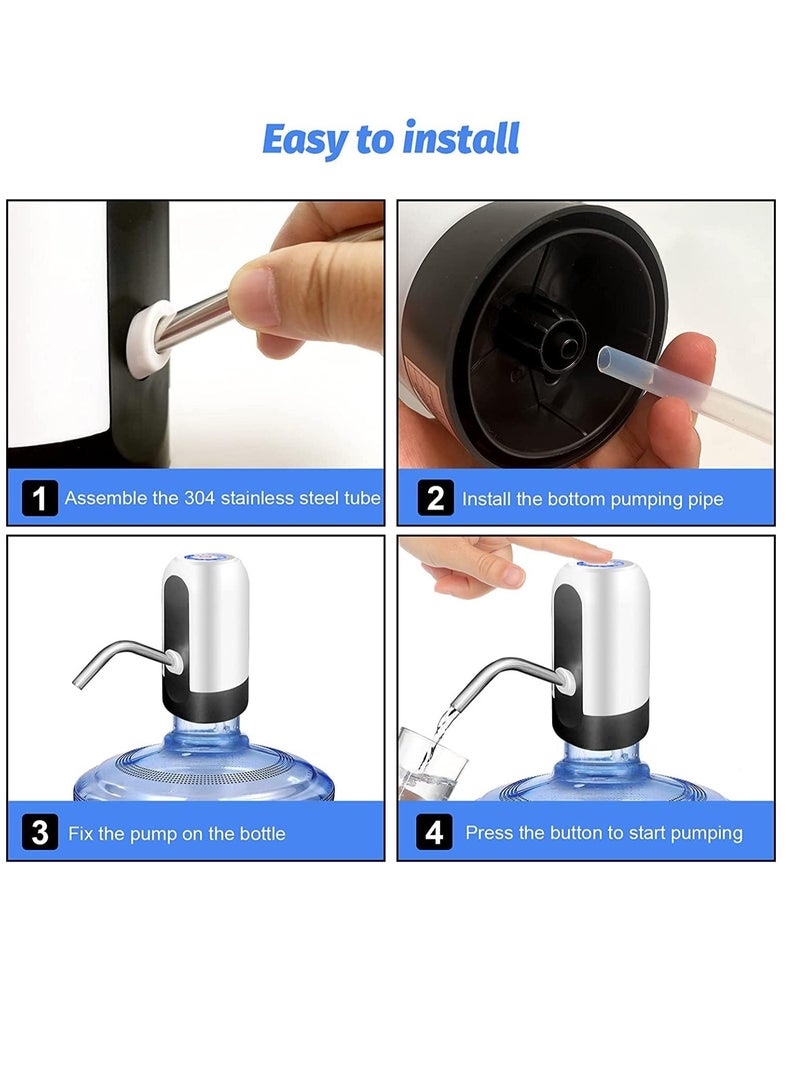 Easy to install

1 Assemble the 304 stainless steel tube

2 Install the bottom pumping pipe

3 Fix the pump on the bottle

4 Press the button to start pumping