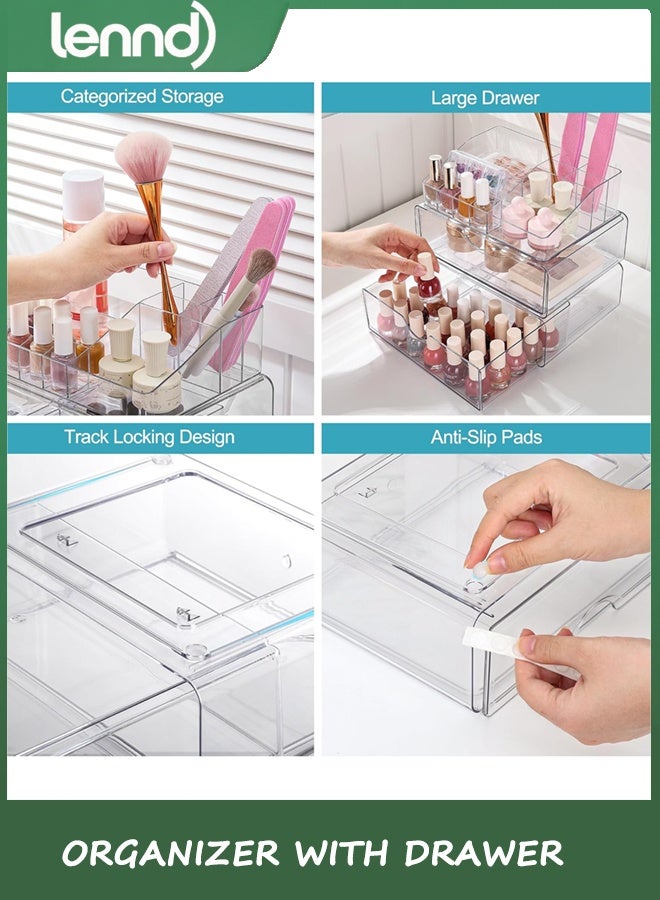 lennd

Categorized Storage

Large Drawer

Track Locking Design

Anti-Slip Pads

ORGANIZER WITH DRAWER