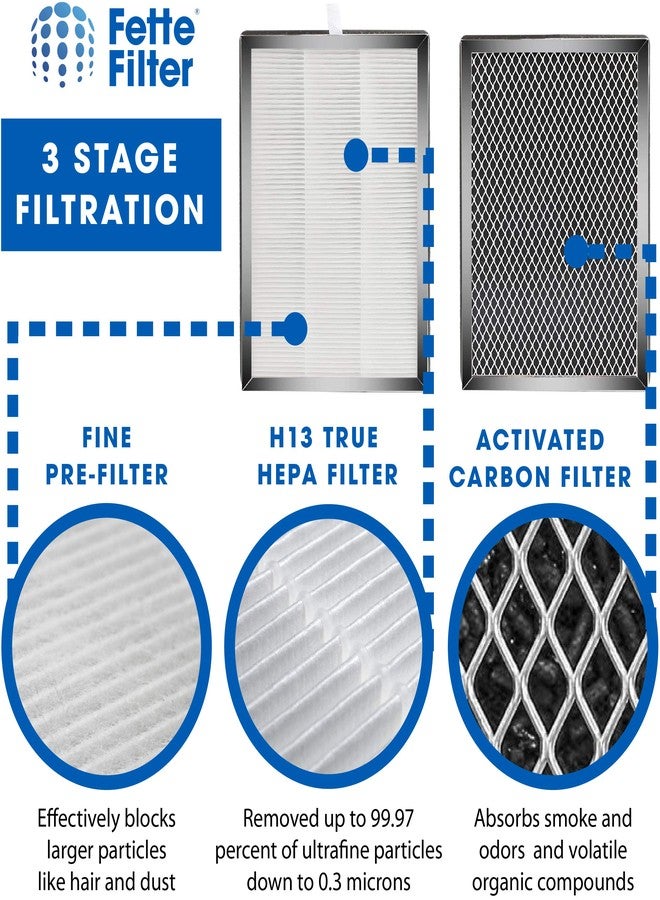 Fette Filter®

3 STAGE FILTRATION

FINE PRE-FILTER

H13 TRUE HEPA FILTER

ACTIVATED CARBON FILTER

Effectively blocks larger particles like hair and dust

Removed up to 99.97 percent of ultrafine particles down to 0.3 microns

Absorbs smoke and odors and volatile organic compounds