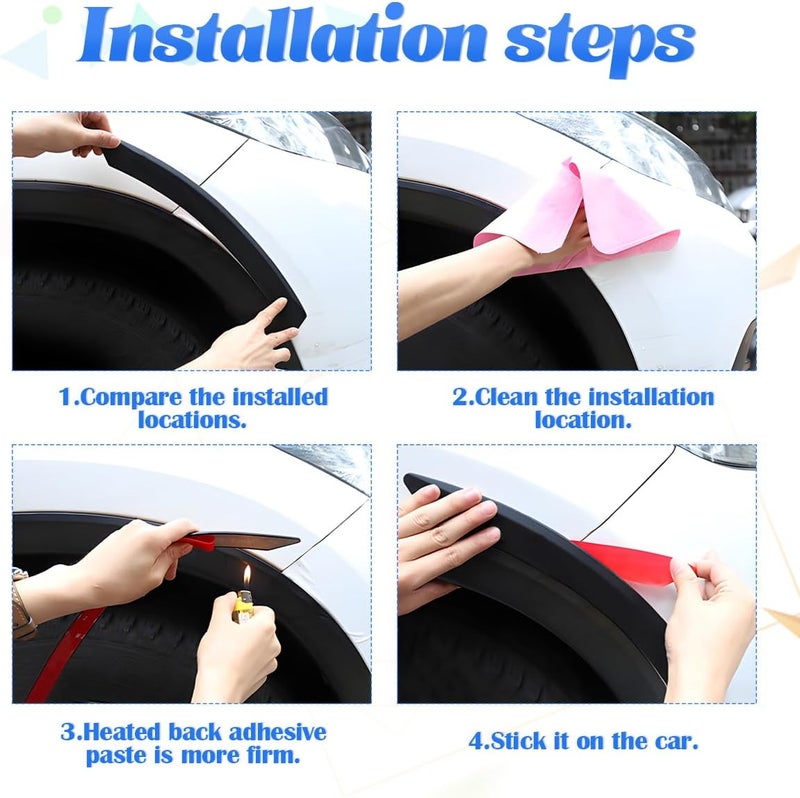 Installation steps

1.Compare the installed locations.

2.Clean the installation location.

3.Heated back adhesive paste is more firm.

4.Stick it on the car.