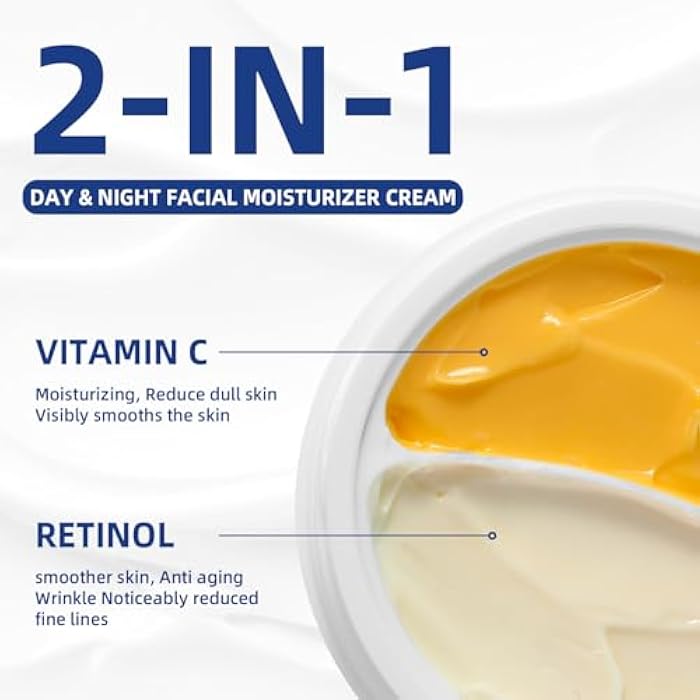 2-IN-1

DAY & NIGHT FACIAL MOISTURIZER CREAM

VITAMIN C

Moisturizing, Reduce dull skin
Visibly smooths the skin

RETINOL

smoother skin, Anti aging
Wrinkle Noticeably reduced
fine lines