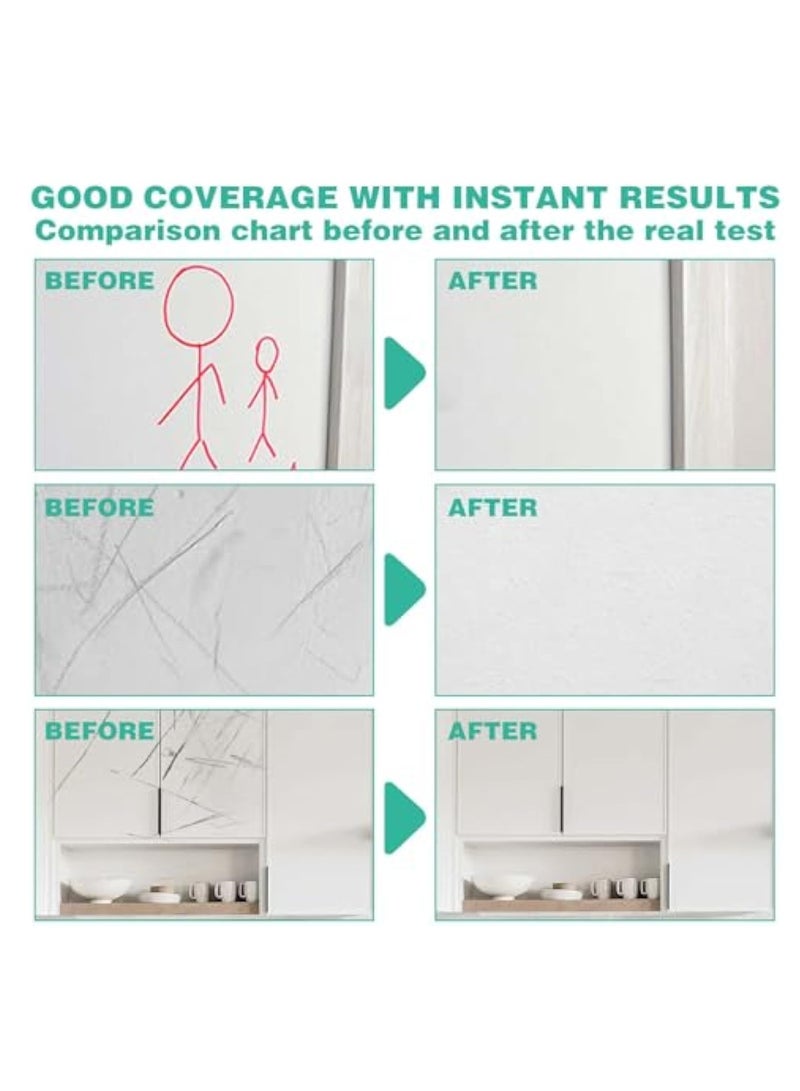 GOOD COVERAGE WITH INSTANT RESULTS
Comparison chart before and after the real test

BEFORE

AFTER

BEFORE

AFTER

BEFORE

AFTER