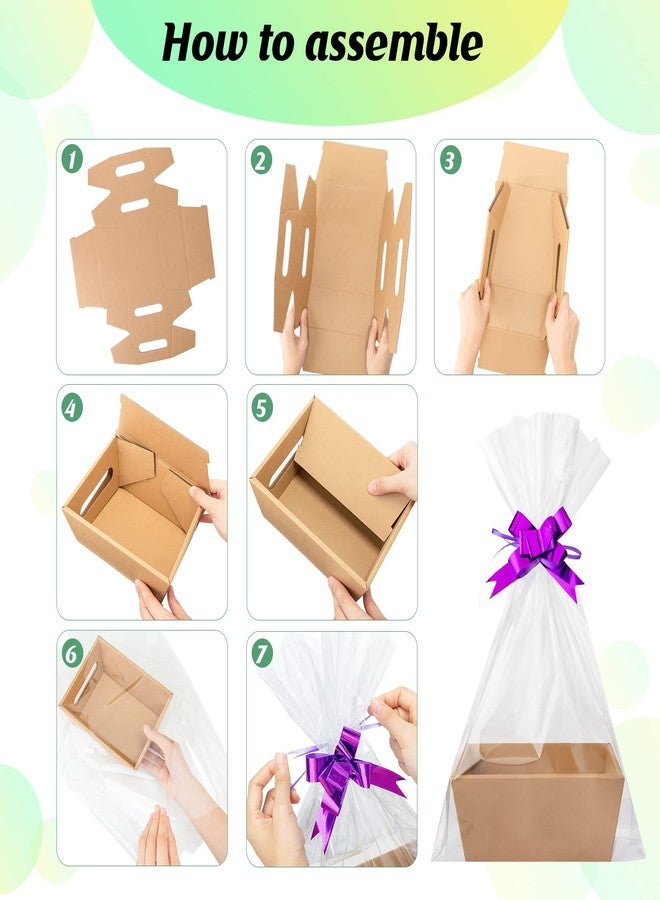 How to assemble

1

2

3

4

5

6

7