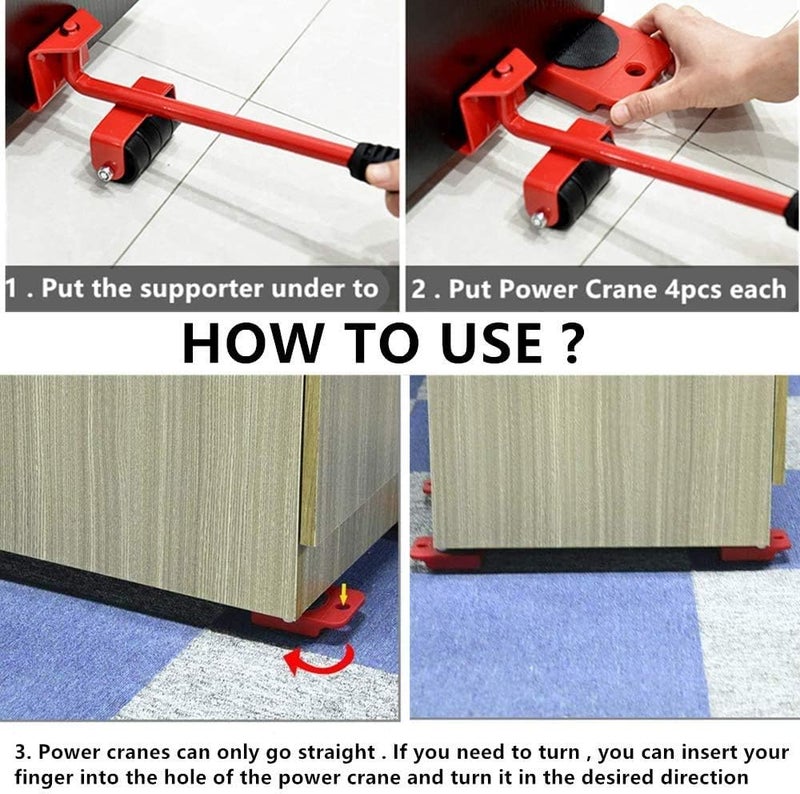 1 . Put the supporter under to

2 . Put Power Crane 4pcs each

HOW TO USE ?

3. Power cranes can only go straight . If you need to turn , you can insert your finger into the hole of the power crane and turn it in the desired direction