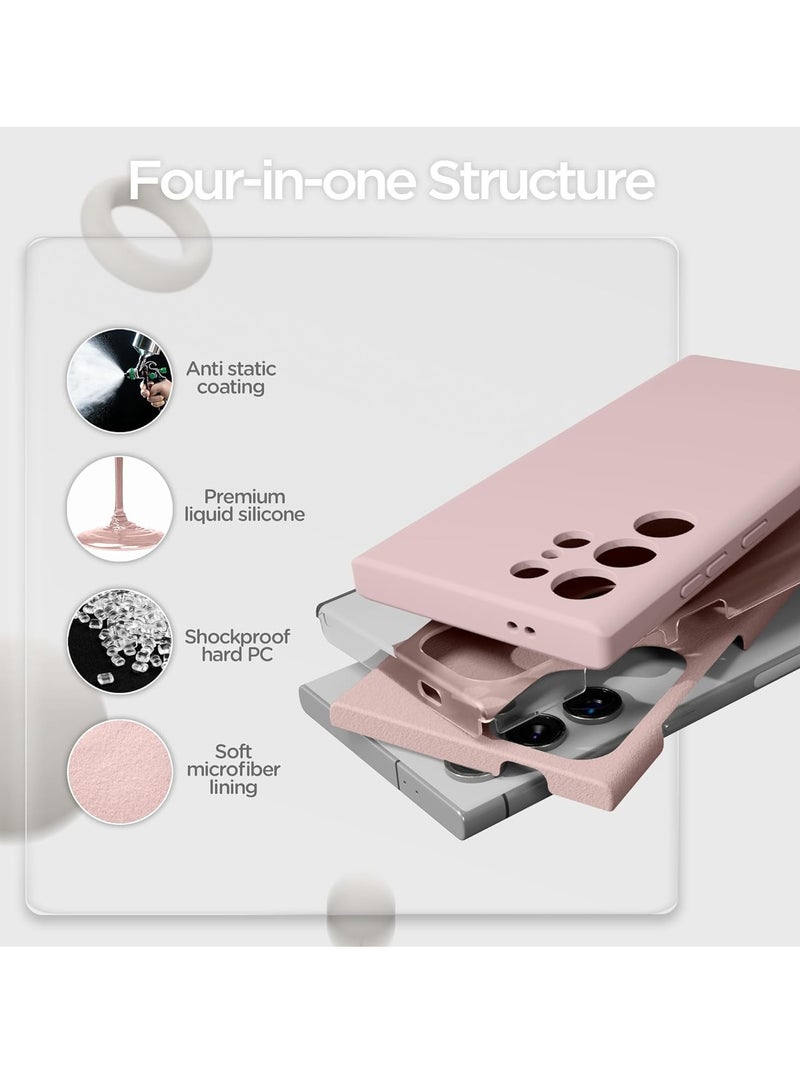 Four-in-one Structure

Anti static coating

Premium liquid silicone

Shockproof hard PC

Soft microfiber lining