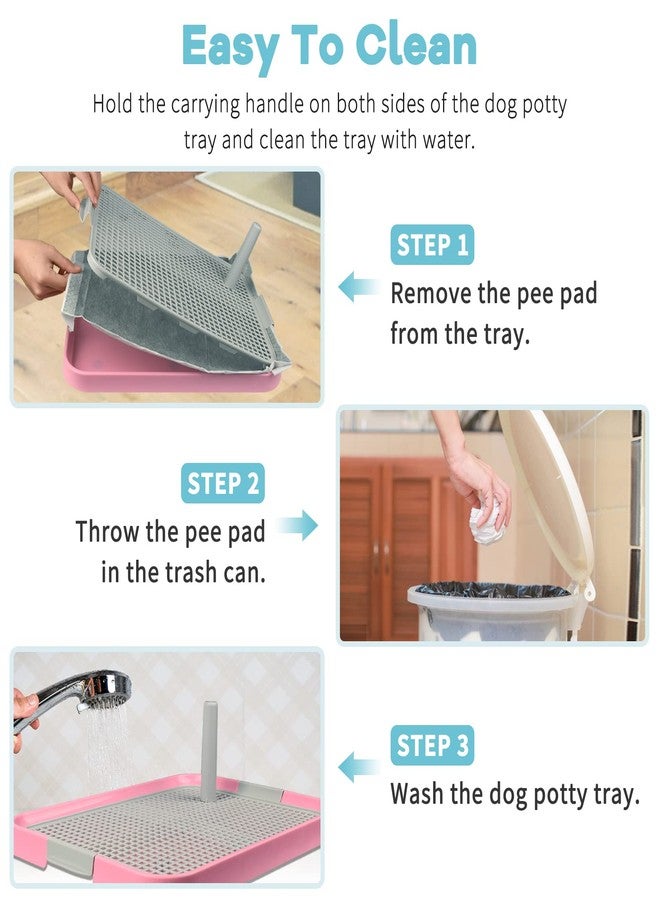 Easy To Clean

Hold the carrying handle on both sides of the dog potty tray and clean the tray with water.

STEP 1
Remove the pee pad from the tray.

STEP 2
Throw the pee pad in the trash can.

STEP 3
Wash the dog potty tray.