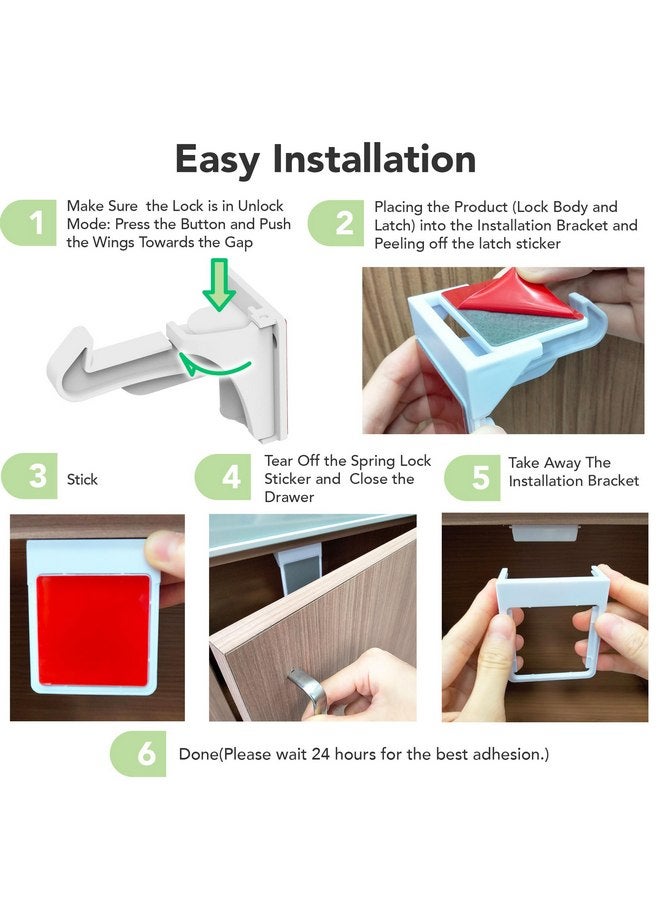 Easy Installation

1 Make Sure the Lock is in Unlock Mode: Press the Button and Push the Wings Towards the Gap

2 Placing the Product (Lock Body and Latch) into the Installation Bracket and Peeling off the latch sticker

3 Stick

4 Tear Off the Spring Lock Sticker and Close the Drawer

5 Take Away The Installation Bracket

6 Done(Please wait 24 hours for the best adhesion.)