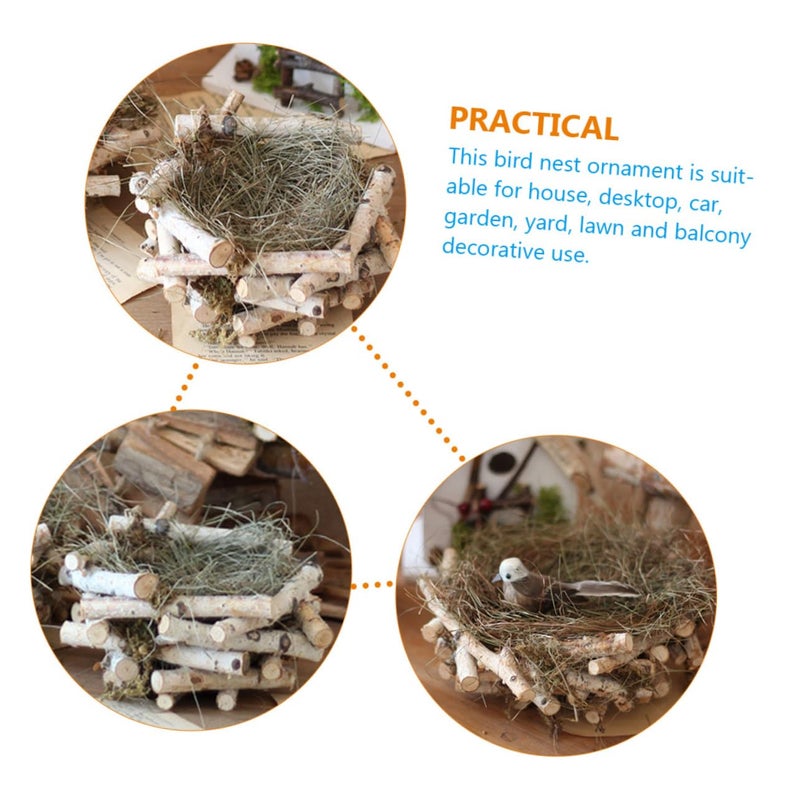 PRACTICAL

This bird nest ornament is suitable for house, desktop, car, garden, yard, lawn and balcony decorative use.