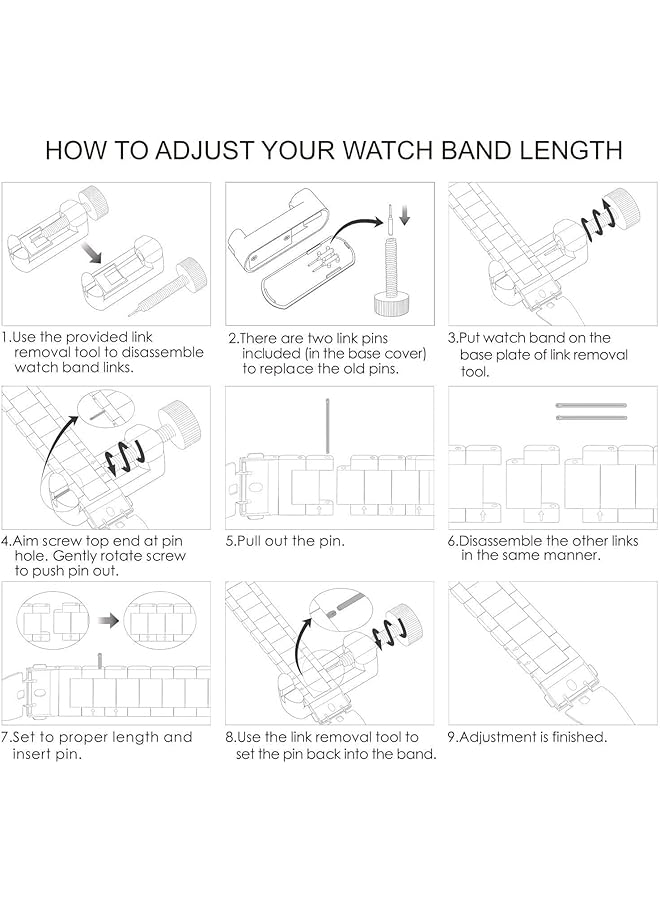 HOW TO ADJUST YOUR WATCH BAND LENGTH

1.Use the provided link removal tool to disassemble watch band links.

2.There are two link pins included (in the base cover) to replace the old pins.

3.Put watch band on the base plate of link removal tool.

4.Aim screw top end at pin hole. Gently rotate screw to push pin out.

5.Pull out the pin.

6.Disassemble the other links in the same manner.

7.Set to proper length and insert pin.

8.Use the link removal tool to set the pin back into the band.

9.Adjustment is finished.