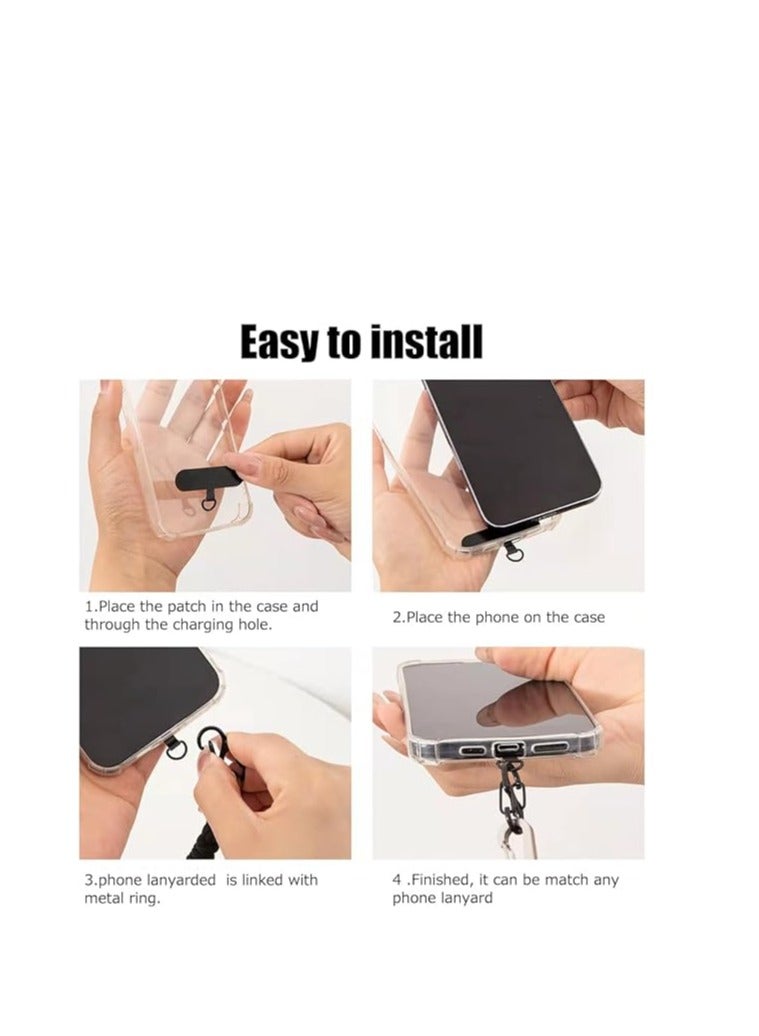 Easy to install

1.Place the patch in the case and through the charging hole.

2.Place the phone on the case

3.phone lanyarded is linked with metal ring.

4 .Finished, it can be match any phone lanyard