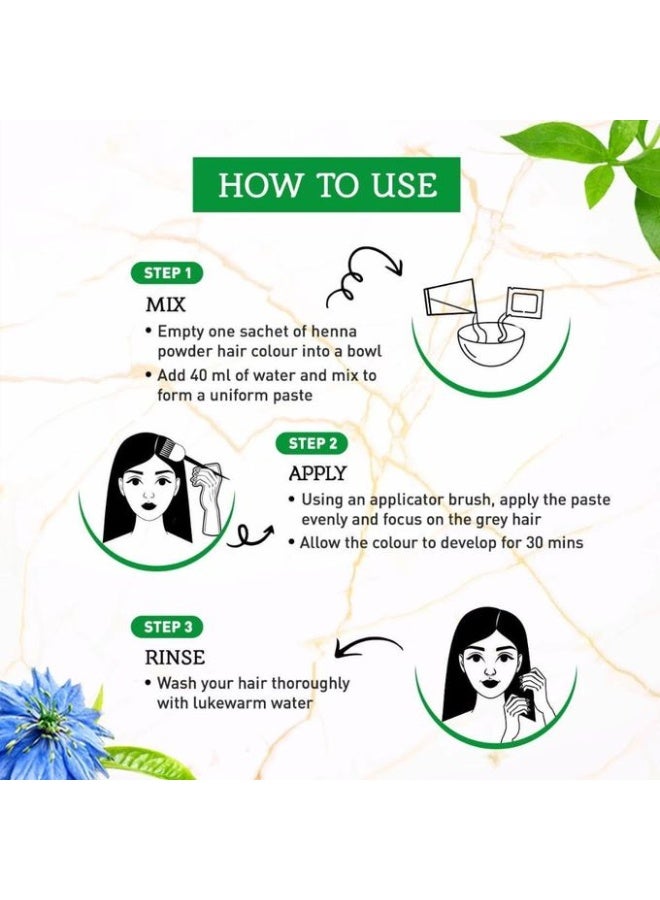 HOW TO USE

STEP 1

MIX

• Empty one sachet of henna powder hair colour into a bowl

• Add 40 ml of water and mix to form a uniform paste

STEP 2

APPLY

• Using an applicator brush, apply the paste evenly and focus on the grey hair

• Allow the colour to develop for 30 mins

STEP 3

RINSE

• Wash your hair thoroughly with lukewarm water