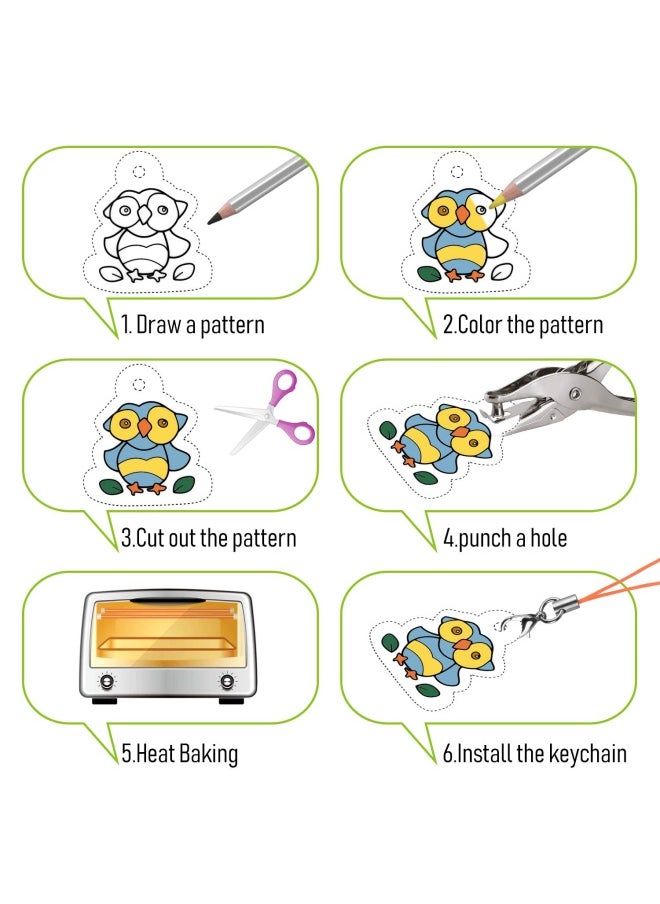 1. Draw a pattern

2.Color the pattern

3.Cut out the pattern

4.punch a hole

5.Heat Baking

6.Install the keychain