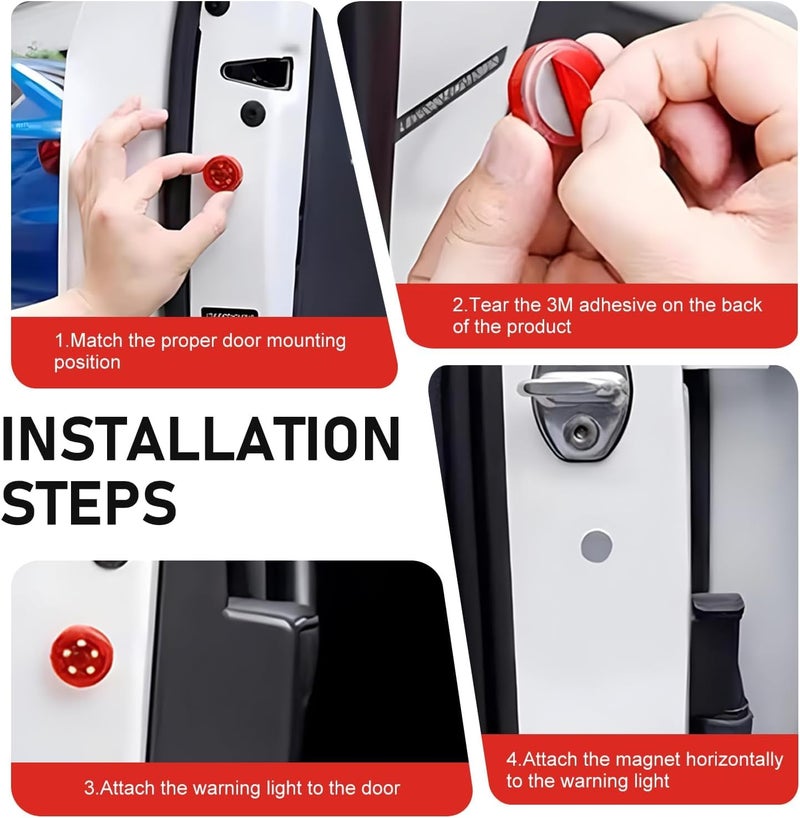 1.Match the proper door mounting position

2.Tear the 3M adhesive on the back of the product

INSTALLATION STEPS

3.Attach the warning light to the door

4.Attach the magnet horizontally to the warning light