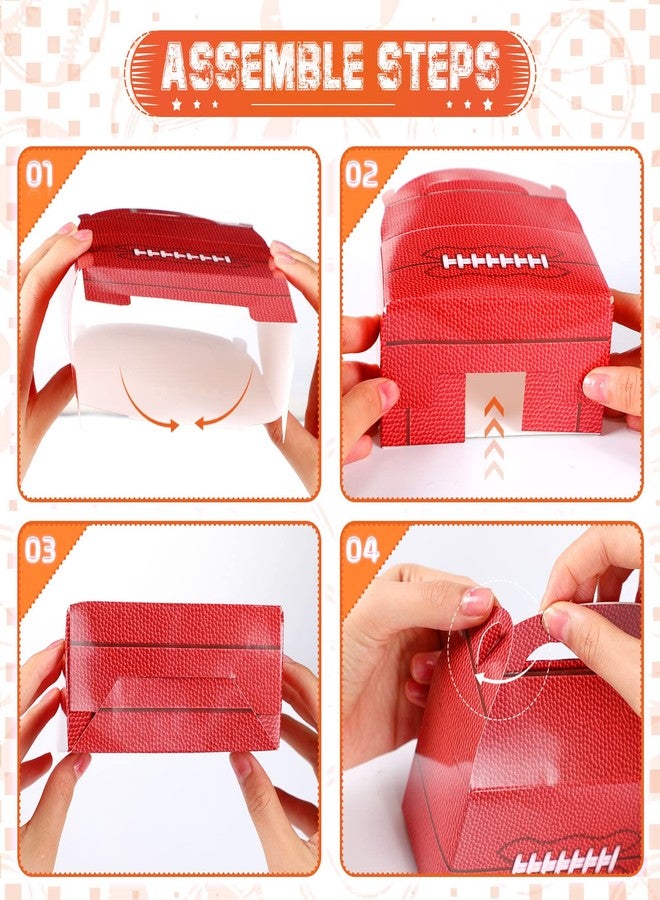 ASSEMBLE STEPS

01

02

03

04