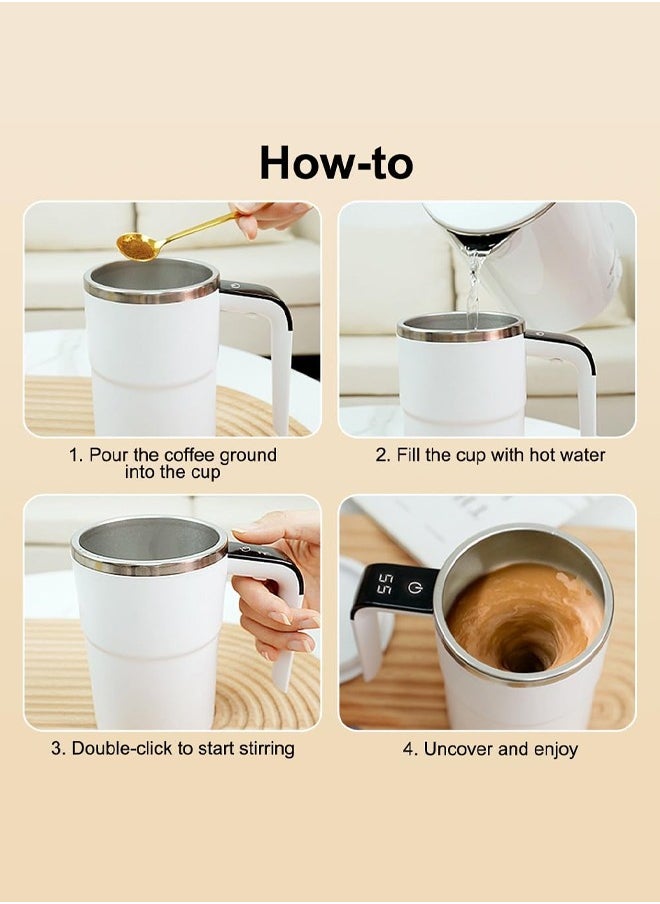 How-to

1. Pour the coffee ground into the cup

2. Fill the cup with hot water

3. Double-click to start stirring

55

4. Uncover and enjoy