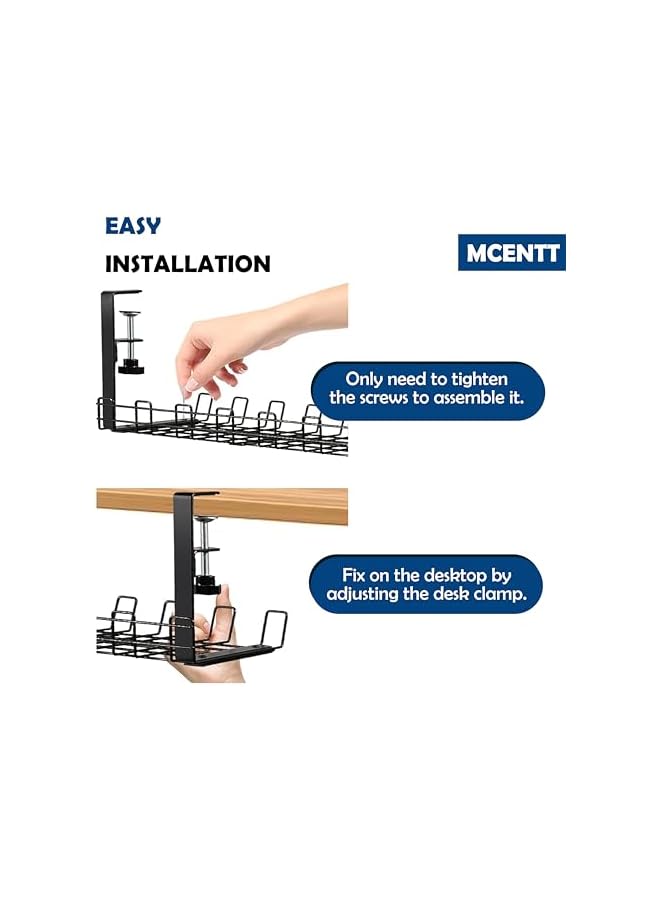 EASY
INSTALLATION

MCENTT

Only need to tighten the screws to assemble it.

Fix on the desktop by adjusting the desk clamp.