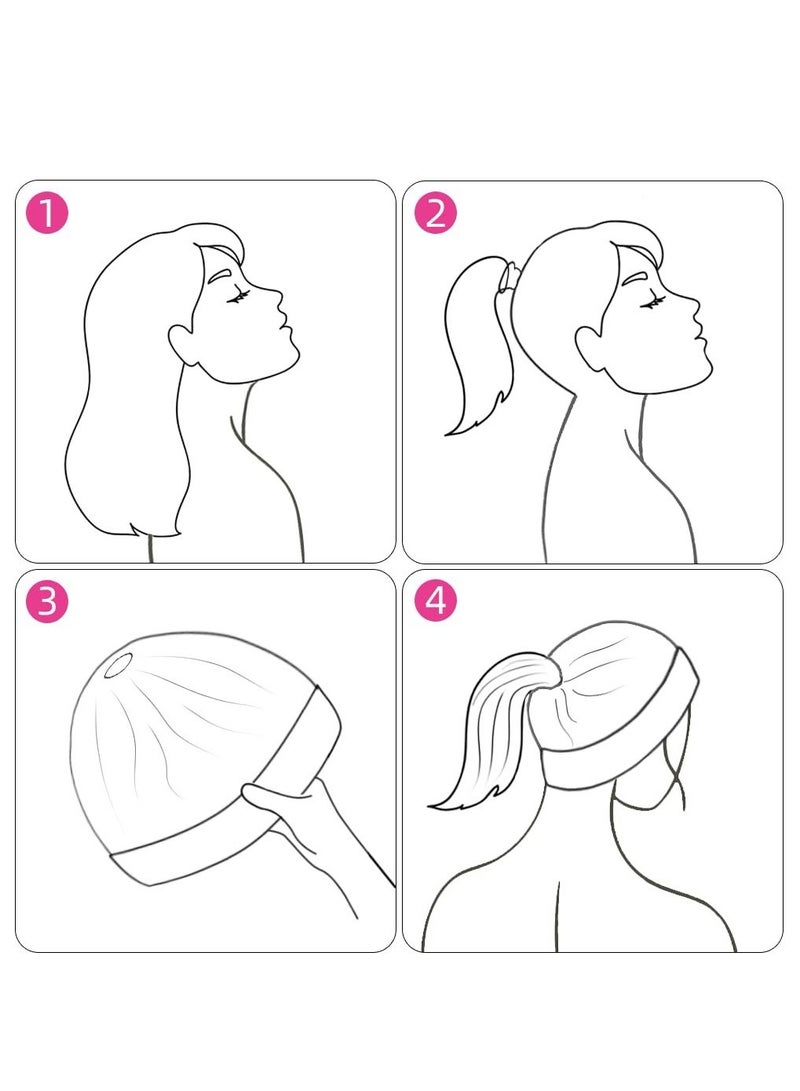 1

2

3

4