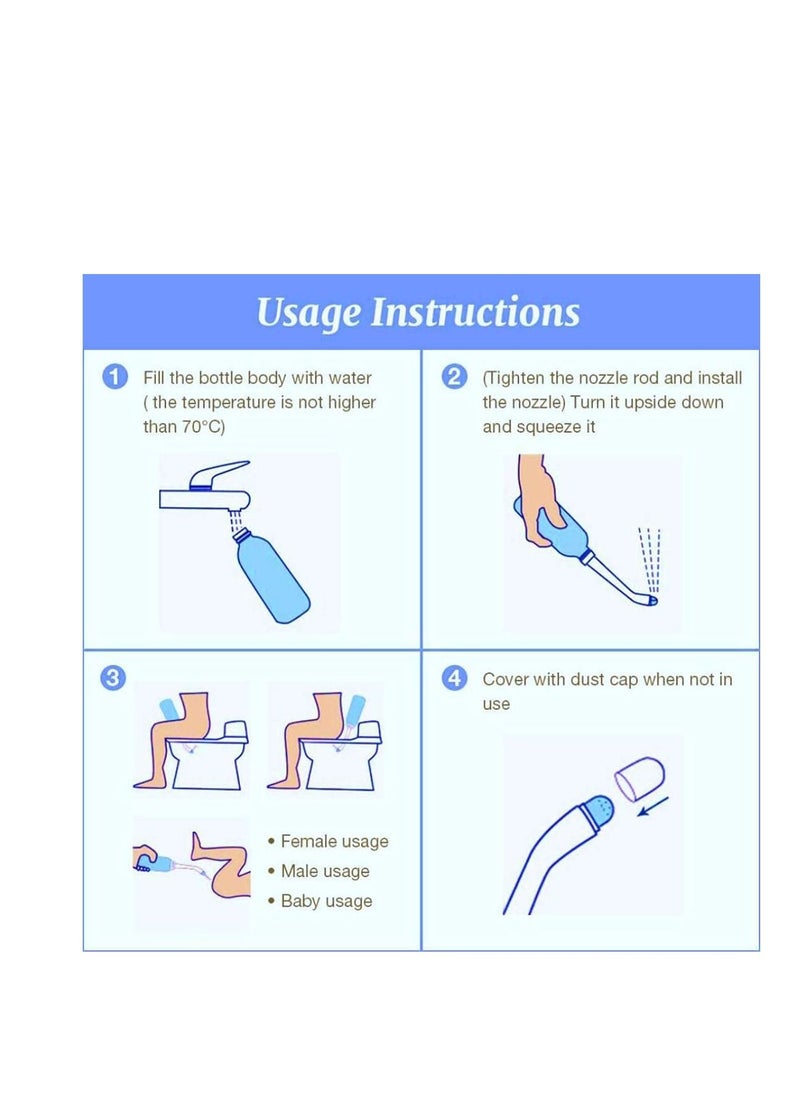 Usage Instructions

1 Fill the bottle body with water ( the temperature is not higher than 70°C)

2 (Tighten the nozzle rod and install the nozzle) Turn it upside down and squeeze it

3

• Female usage
• Male usage
• Baby usage

4 Cover with dust cap when not in use