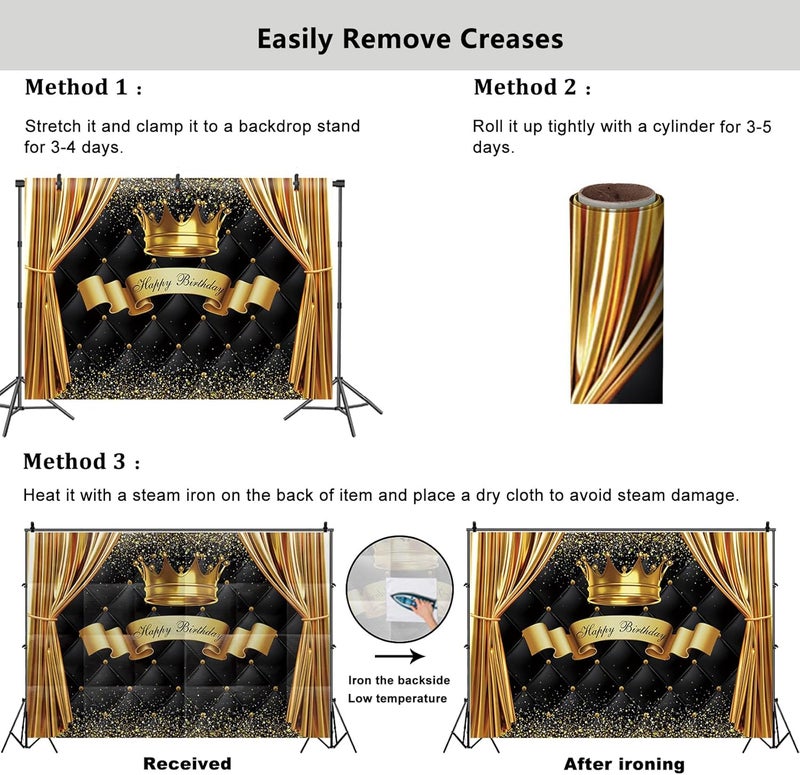 Easily Remove Creases

Method 1 :

Stretch it and clamp it to a backdrop stand for 3-4 days.

Happy Birthday

Method 2 :

Roll it up tightly with a cylinder for 3-5 days.

Method 3 :

Heat it with a steam iron on the back of item and place a dry cloth to avoid steam damage.

Happy Birthday

Iron the backside
Low temperature

Happy Birthday

Received

After ironing