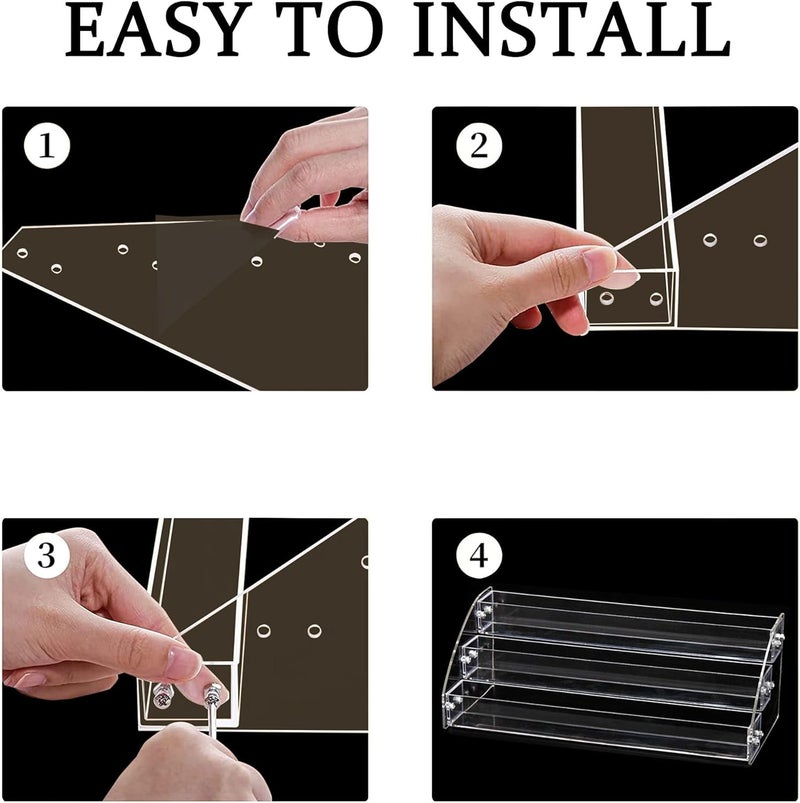 EASY TO INSTALL

1

2

3

4