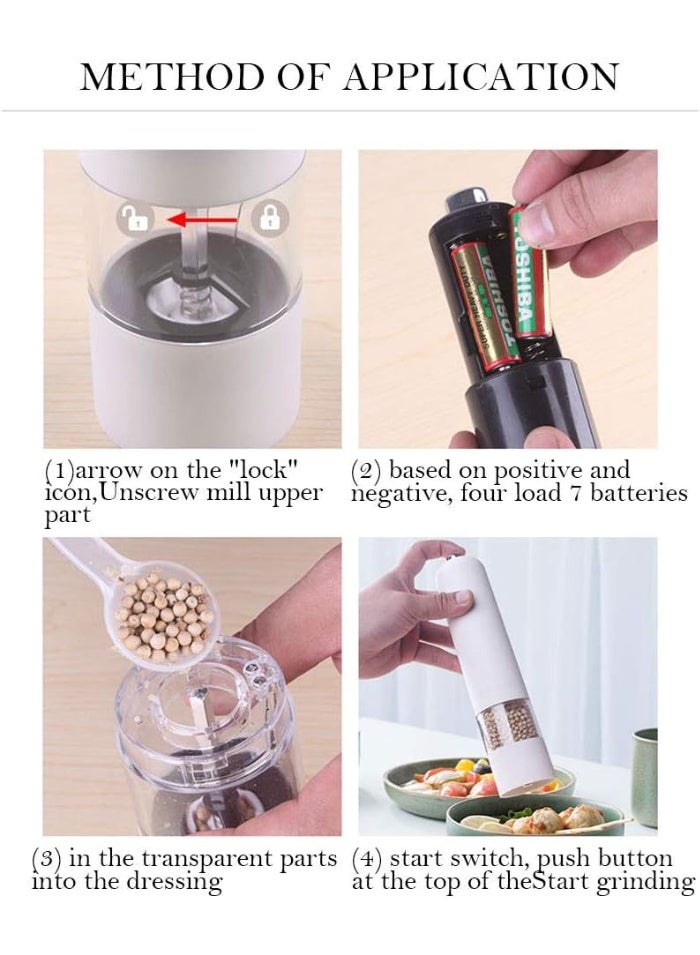 METHOD OF APPLICATION

TOSHIBA

TOSHIBA

(1)arrow on the "lock" icon,Unscrew mill upper part

(2) based on positive and negative, four load 7 batteries

(3) in the transparent parts into the dressing

(4) start switch, push button at the top of theStart grinding