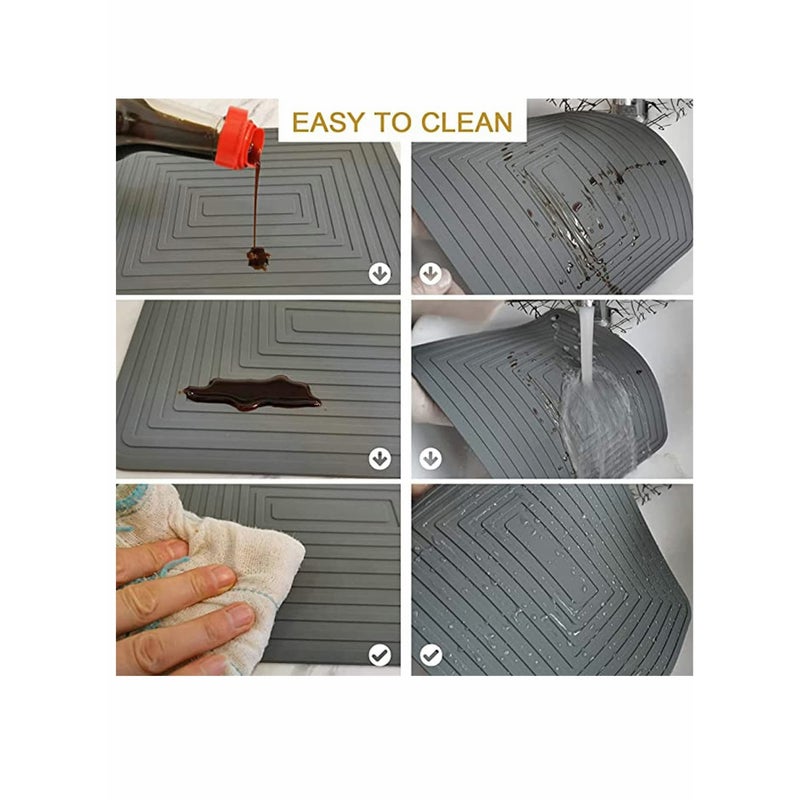 EASY TO CLEAN