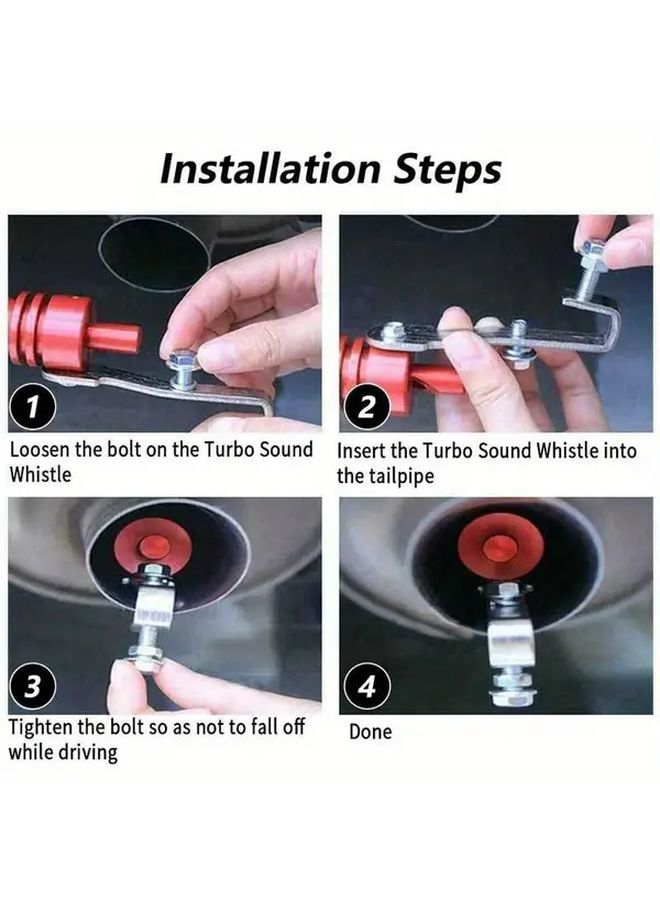 Installation Steps

1

Loosen the bolt on the Turbo Sound Whistle

2

Insert the Turbo Sound Whistle into the tailpipe

3

Tighten the bolt so as not to fall off while driving

4

Done