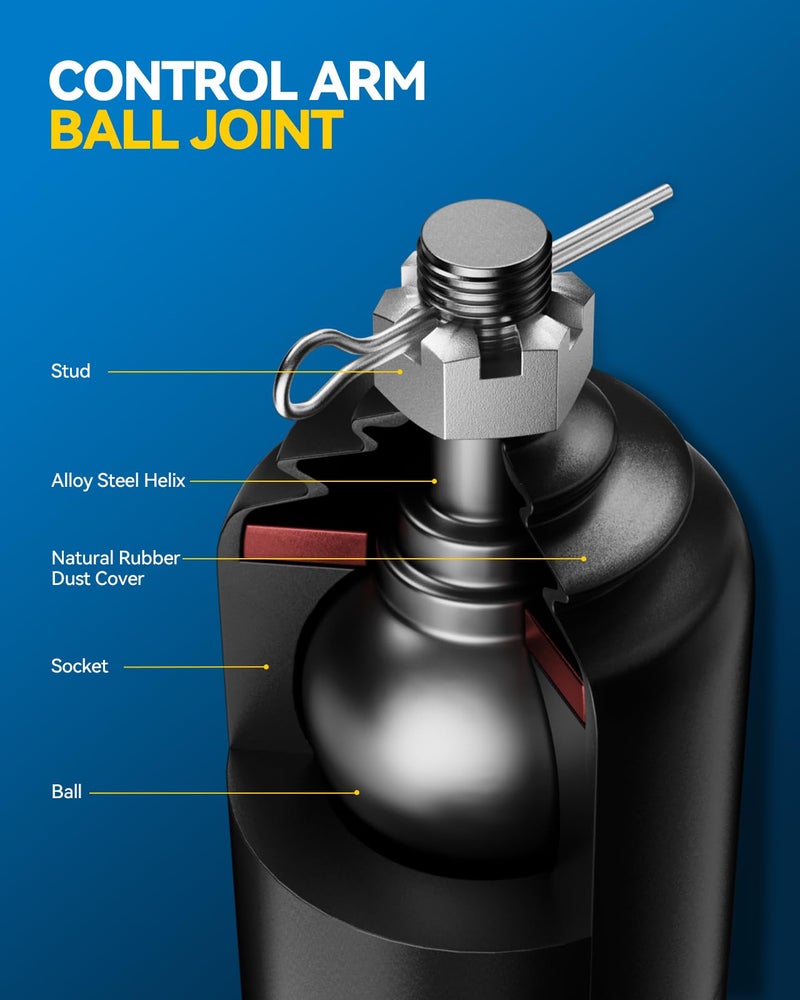 CONTROL ARM
BALL JOINT

Stud

Alloy Steel Helix

Natural Rubber Dust Cover

Socket

Ball