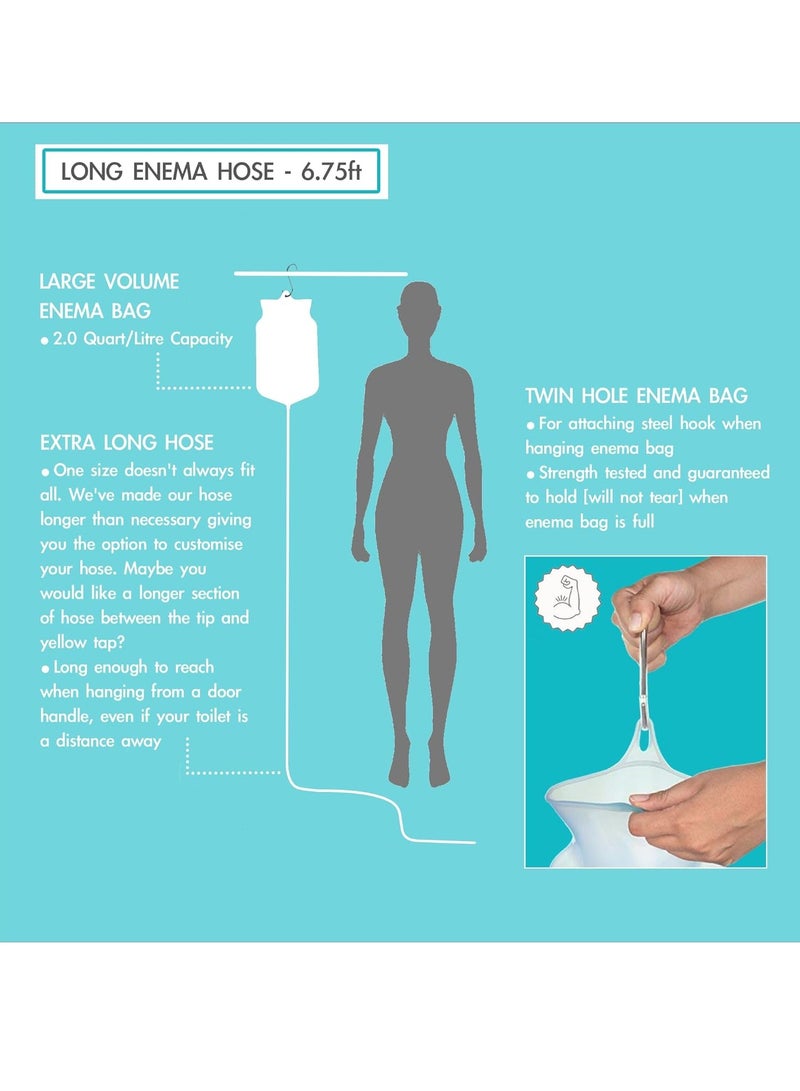 LONG ENEMA HOSE - 6.75ft

LARGE VOLUME ENEMA BAG

● 2.0 Quart/Litre Capacity

EXTRA LONG HOSE

● One size doesn't always fit all. We've made our hose longer than necessary giving you the option to customise your hose. Maybe you would like a longer section of hose between the tip and yellow tap?

● Long enough to reach when hanging from a door handle, even if your toilet is a distance away

TWIN HOLE ENEMA BAG

● For attaching steel hook when hanging enema bag

● Strength tested and guaranteed to hold [will not tear] when enema bag is full