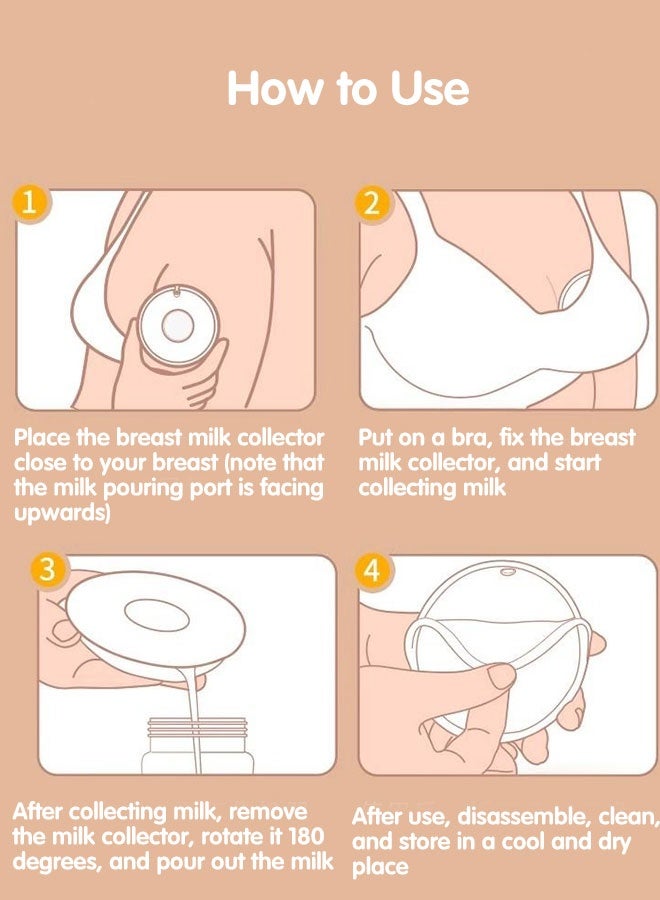 How to Use

1

Place the breast milk collector close to your breast (note that the milk pouring port is facing upwards)

2

Put on a bra, fix the breast milk collector, and start collecting milk

3

After collecting milk, remove the milk collector, rotate it 180 degrees, and pour out the milk

4

After use, disassemble, clean, and store in a cool and dry place