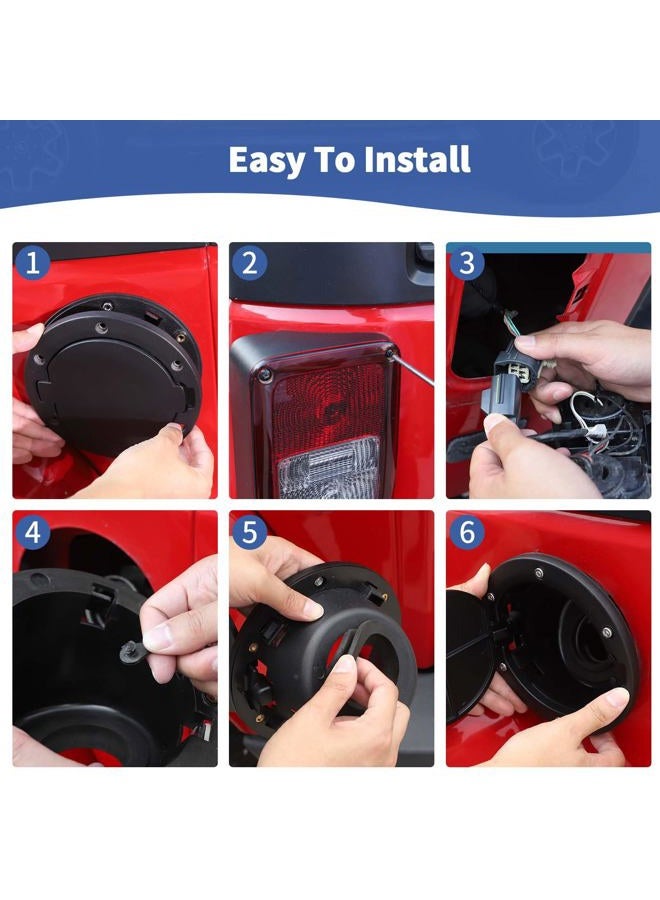 Easy To Install

1

2

3

4

5

6