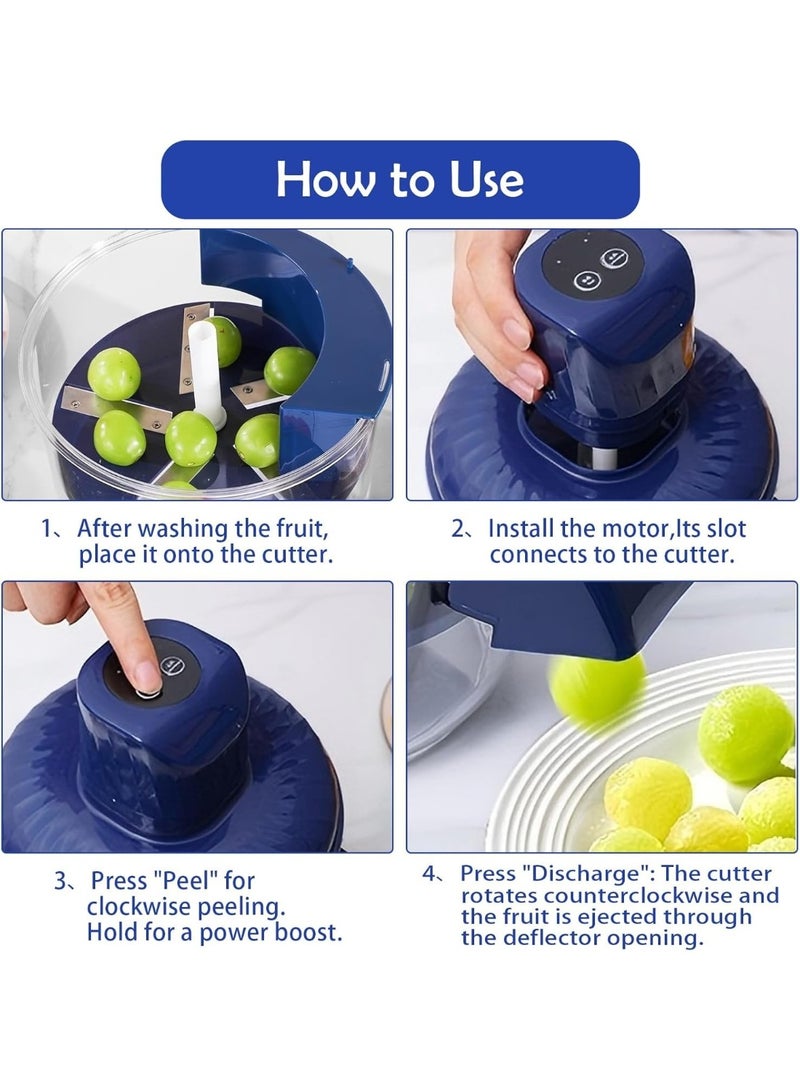 How to Use

1、After washing the fruit, place it onto the cutter.

2、Install the motor,Its slot connects to the cutter.

3、Press "Peel" for clockwise peeling. Hold for a power boost.

4、Press "Discharge": The cutter rotates counterclockwise and the fruit is ejected through the deflector opening.