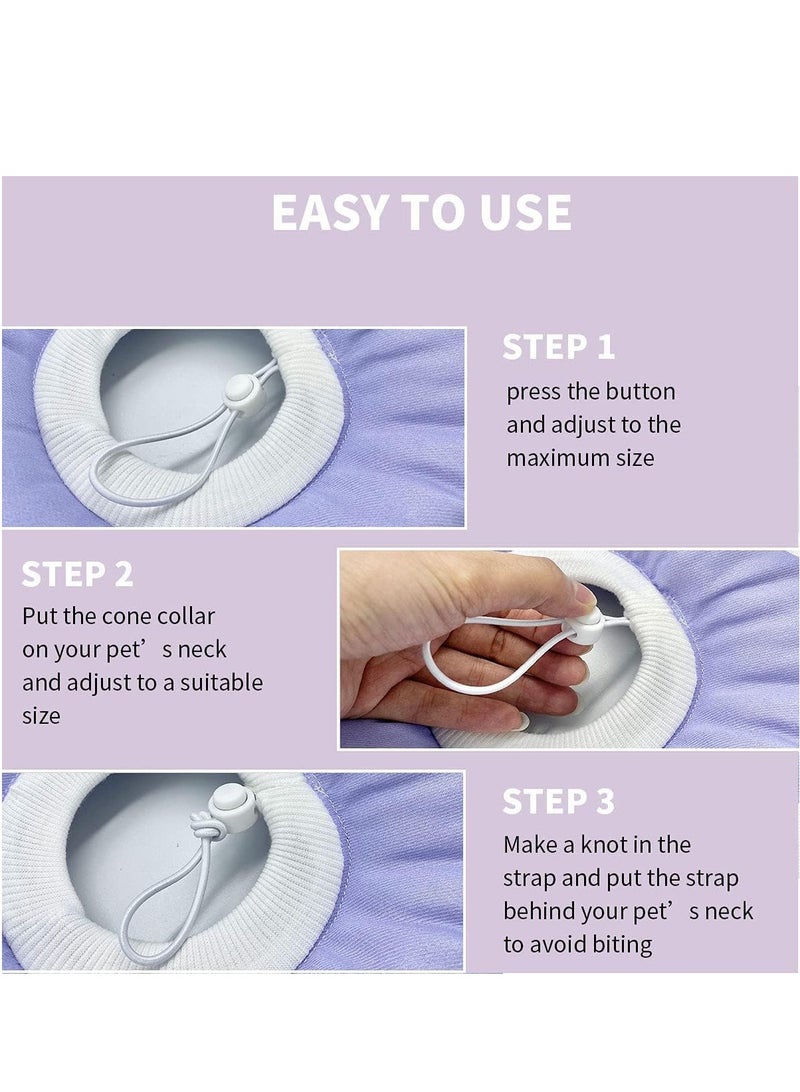 EASY TO USE

STEP 1
press the button and adjust to the maximum size

STEP 2
Put the cone collar on your pet’s neck and adjust to a suitable size

STEP 3
Make a knot in the strap and put the strap behind your pet’s neck to avoid biting