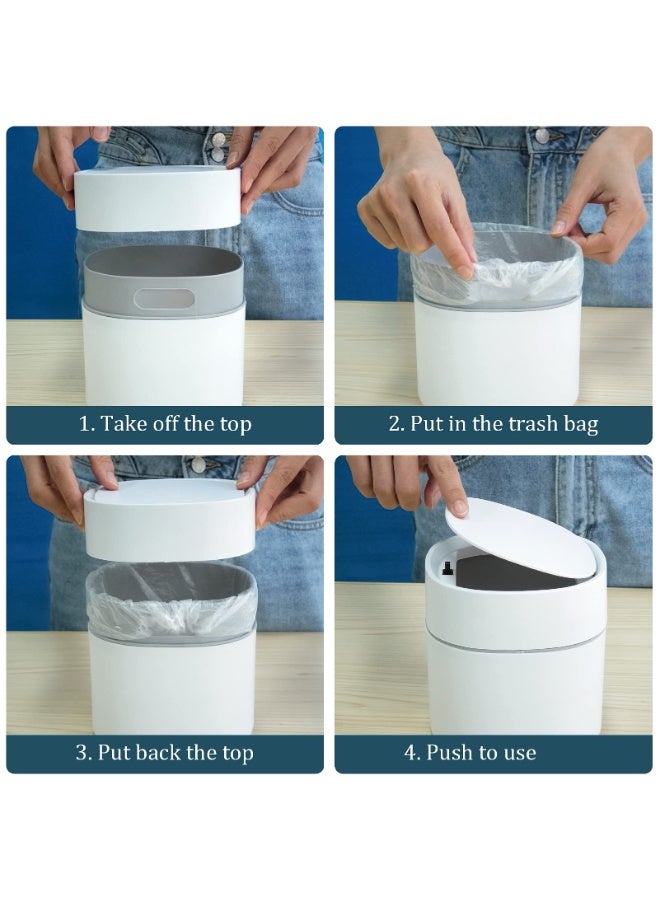 1. Take off the top

2. Put in the trash bag

3. Put back the top

4. Push to use