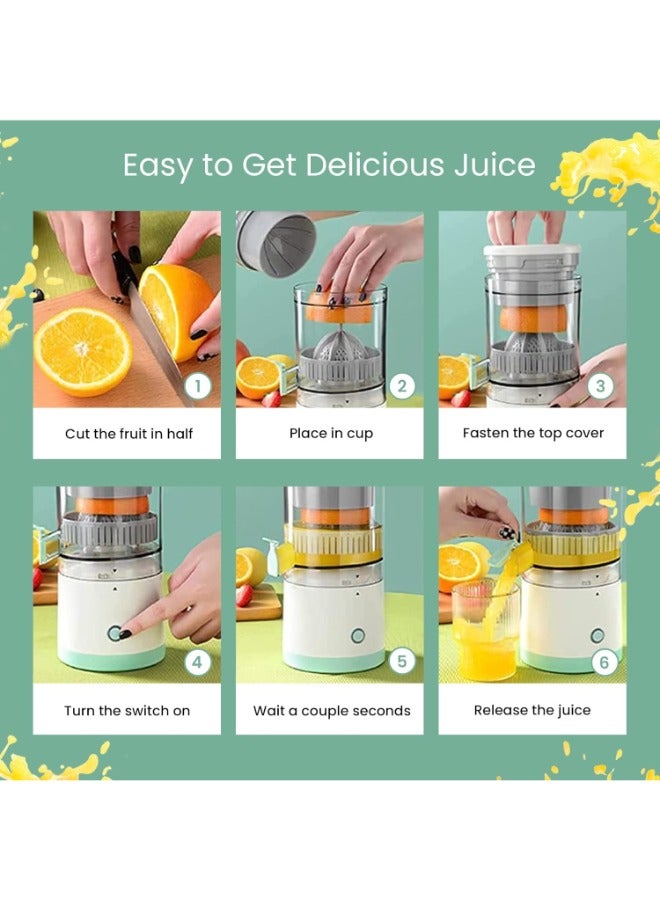 Easy to Get Delicious Juice

1
Cut the fruit in half

2
Place in cup

3
Fasten the top cover

4
Turn the switch on

5
Wait a couple seconds

6
Release the juice